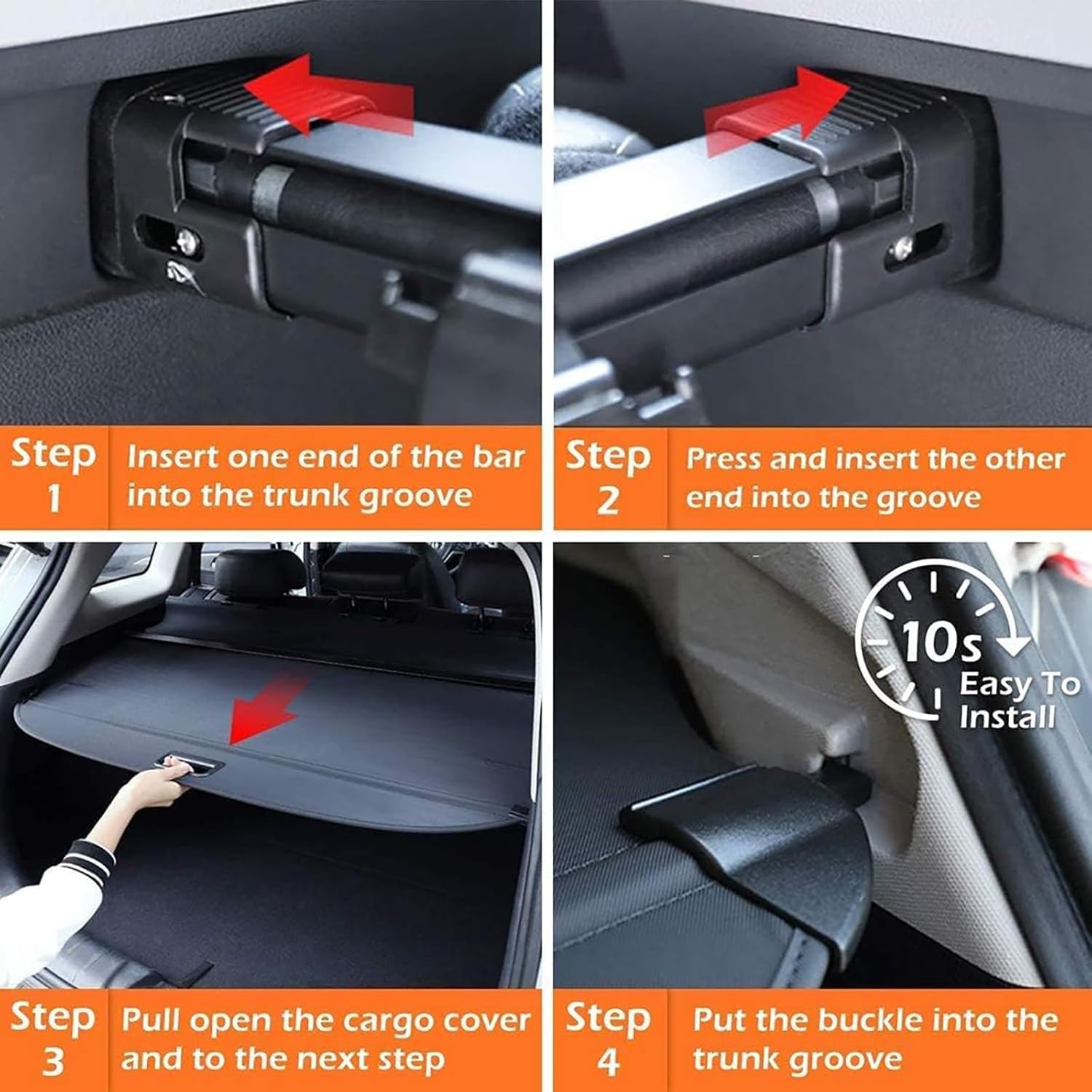 Step 1
Insert one end of the bar into the trunk groove

Step 2
Press and insert the other end into the groove

10s
Easy To Install

Step 3
Pull open the cargo cover and to the next step

Step 4
Put the buckle into the trunk groove