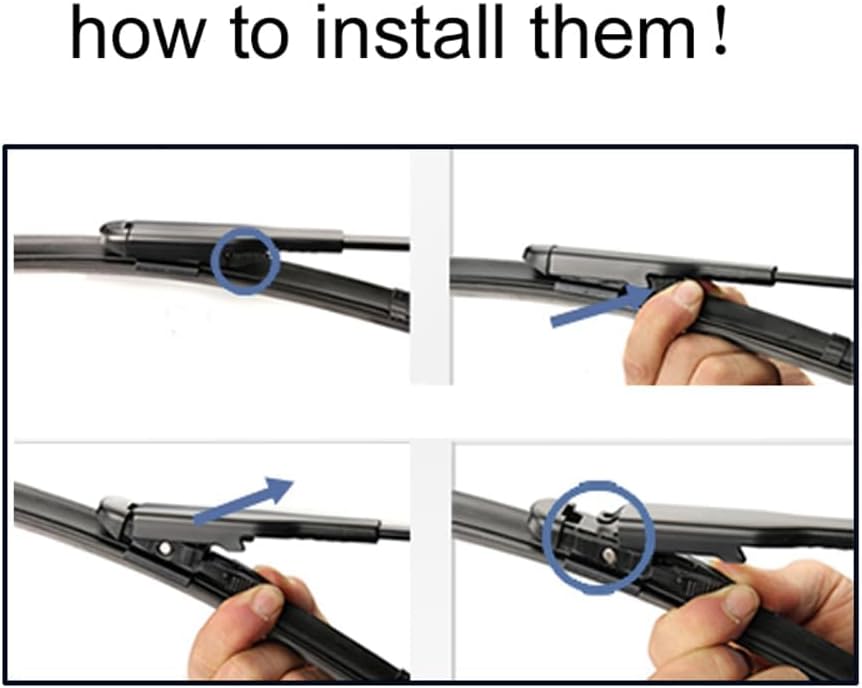 how to install them！