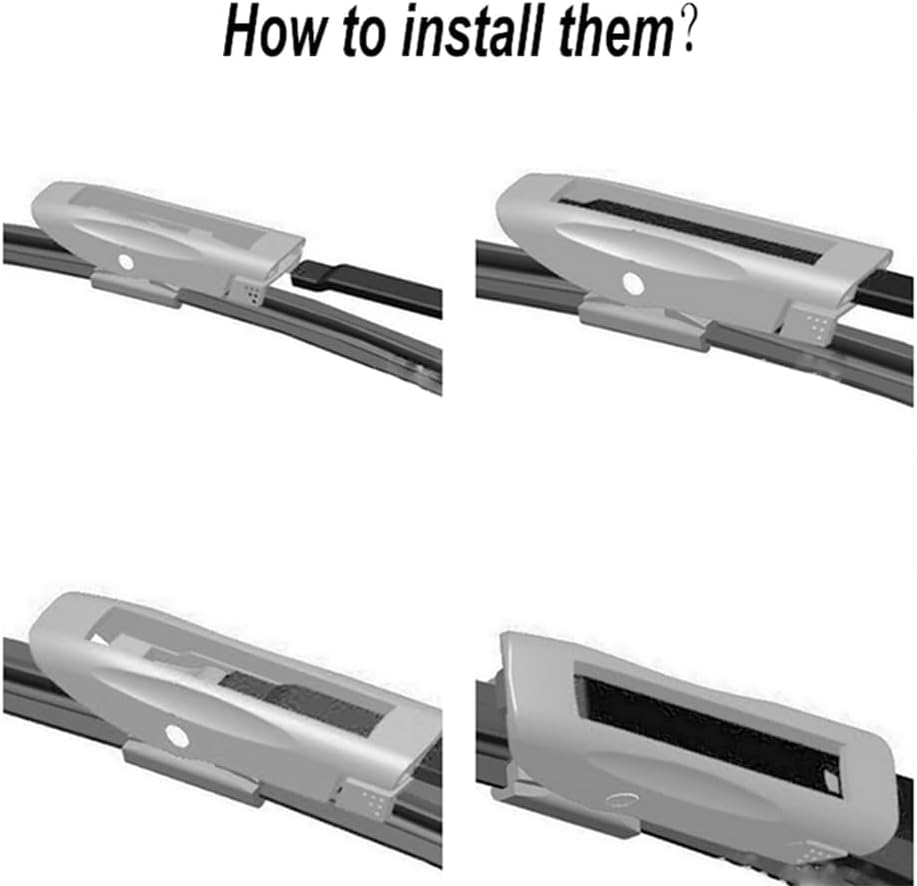 How to install them?