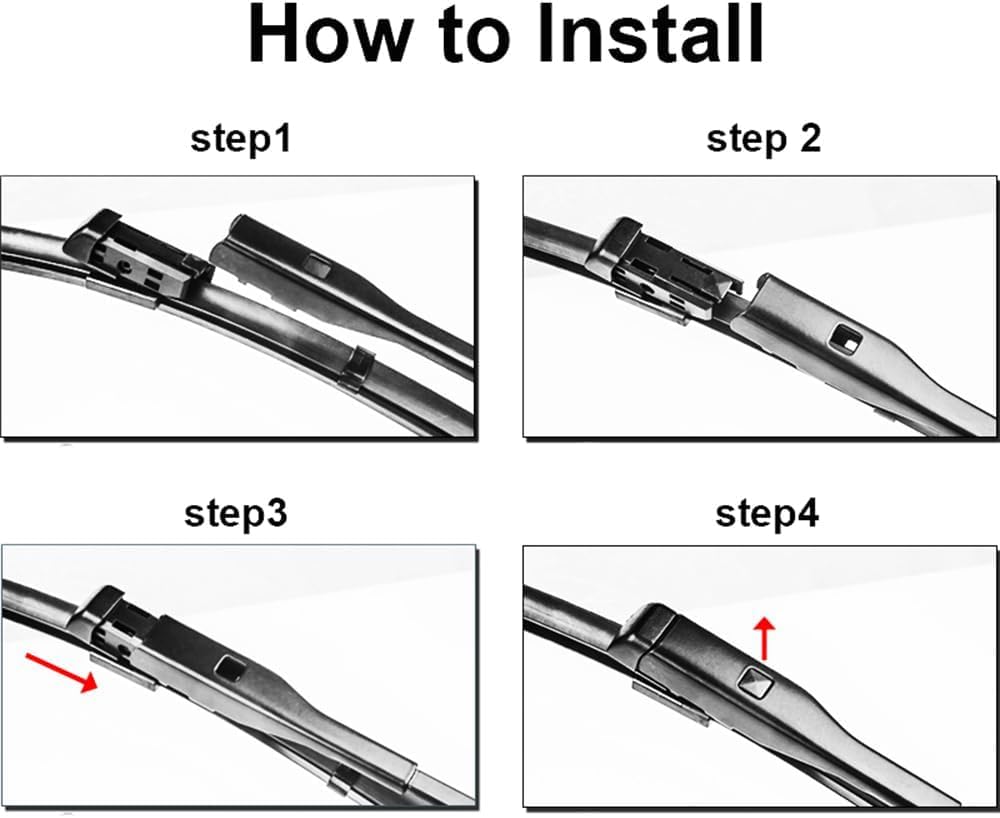 How to Install

step1

step 2

step3

step4