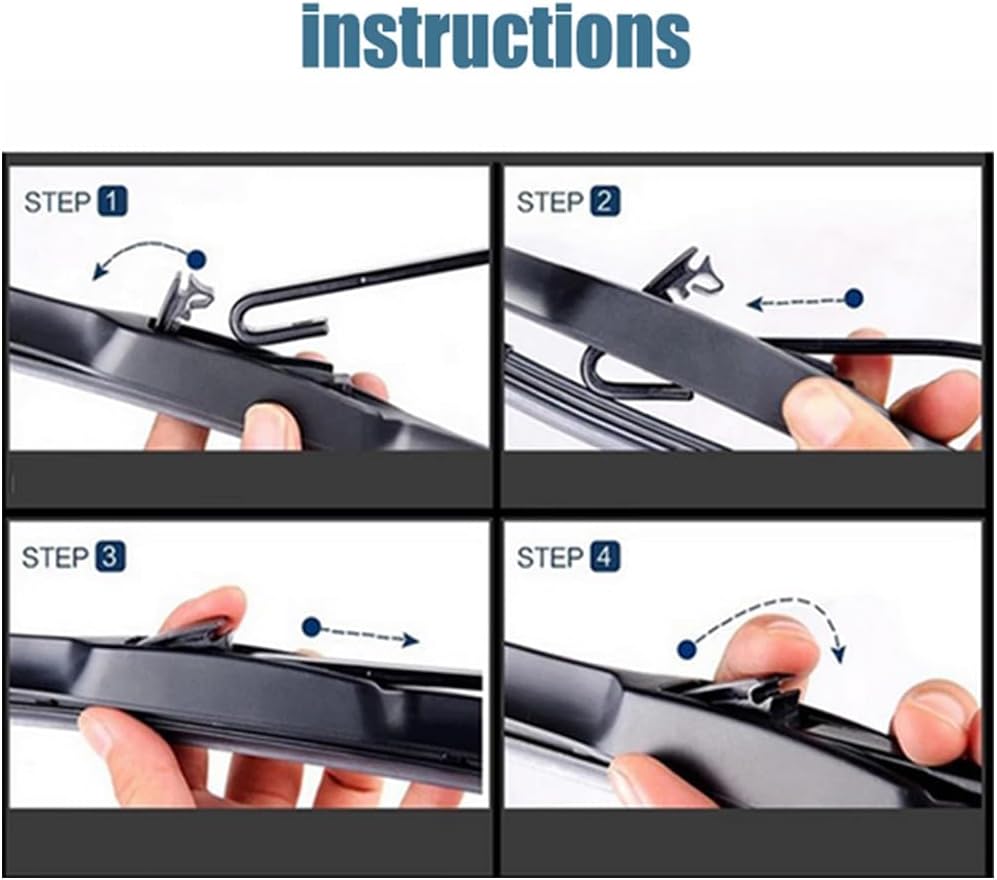 instructions

STEP 1

STEP 2

STEP 3

STEP 4