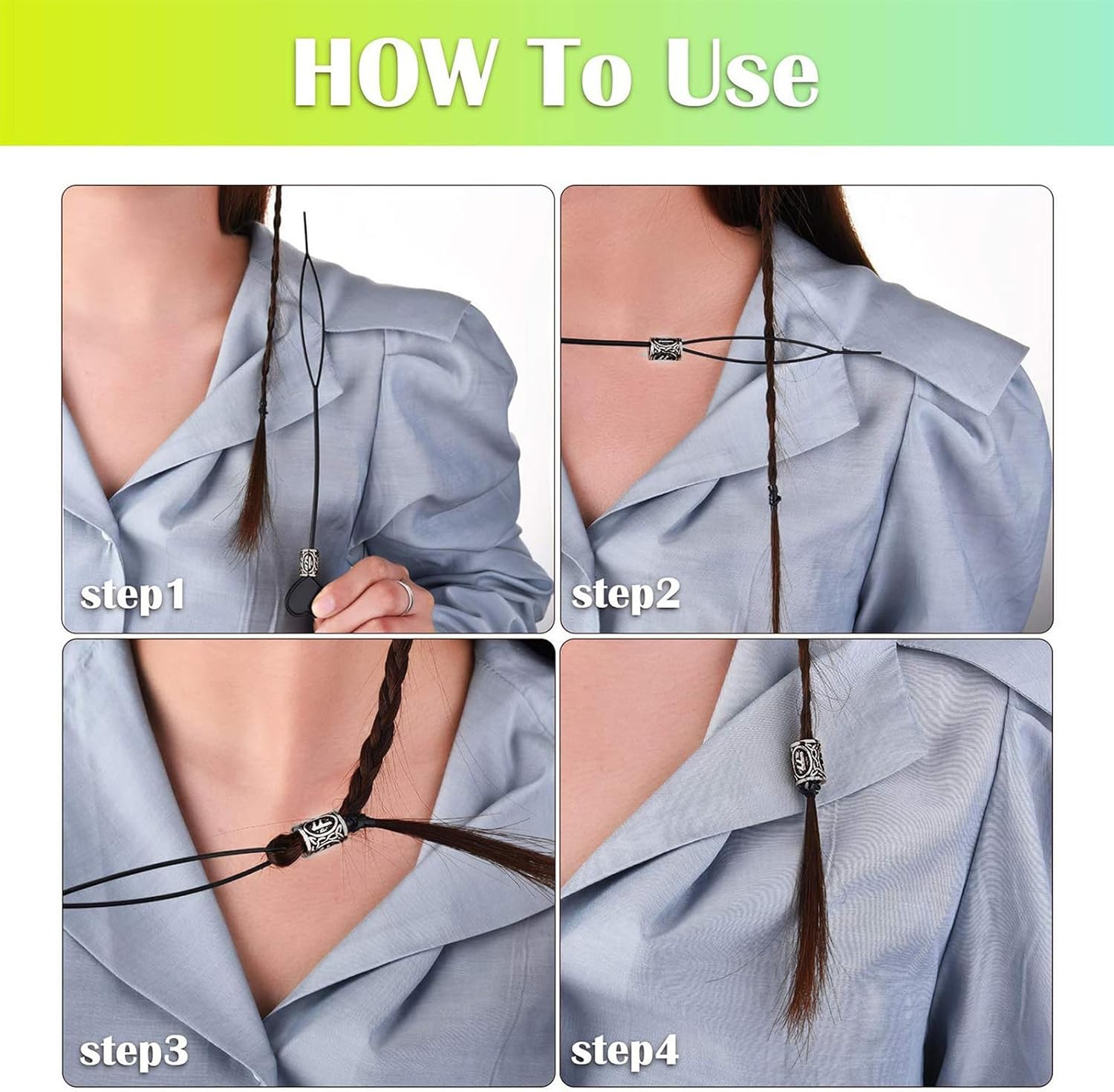 HOW To Use

step1

step2

step3

step4