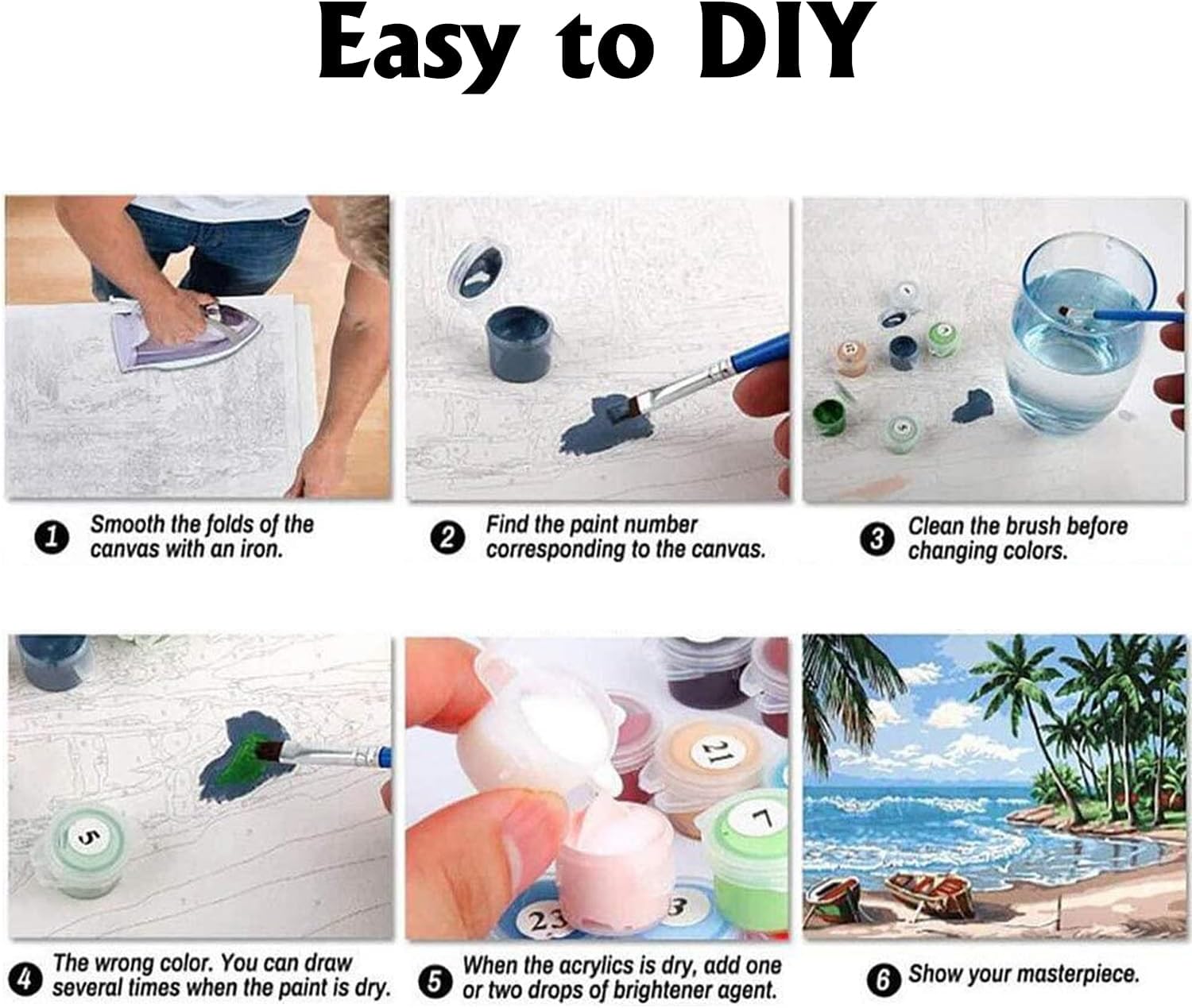 Easy to DIY

1 Smooth the folds of the canvas with an iron.

2 Find the paint number corresponding to the canvas.

3 Clean the brush before changing colors.

5

21

7

23

3

4 The wrong color. You can draw several times when the paint is dry.

5 When the acrylics is dry, add one or two drops of brightener agent.

6 Show your masterpiece.