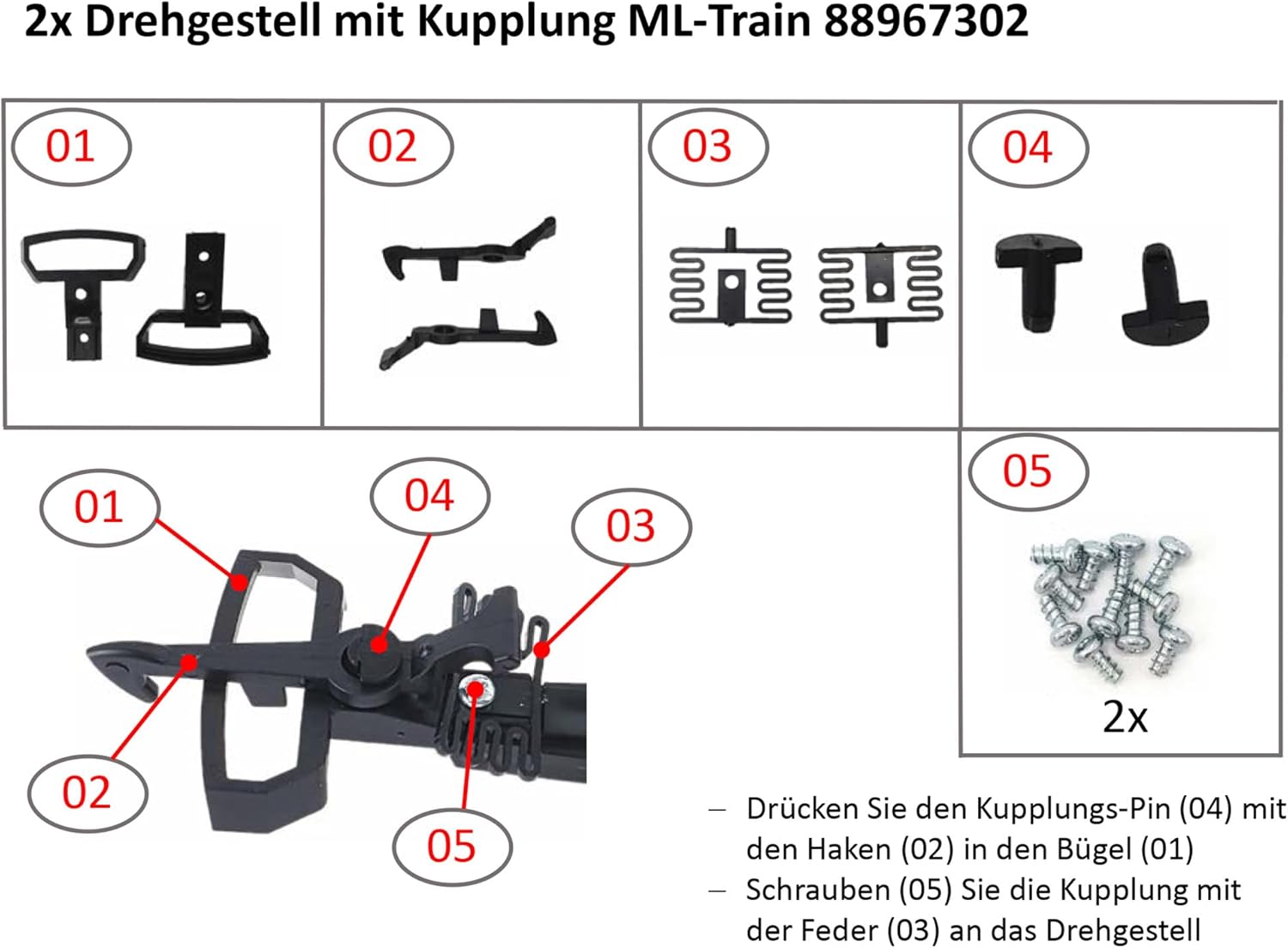 2x Drehgestell mit Kupplung ML-Train 88967302

01

02

03

04

05

2x

01

04

03

02

05

– Drücken Sie den Kupplungs-Pin (04) mit den Haken (02) in den Bügel (01)

– Schrauben (05) Sie die Kupplung mit der Feder (03) an das Drehgestell