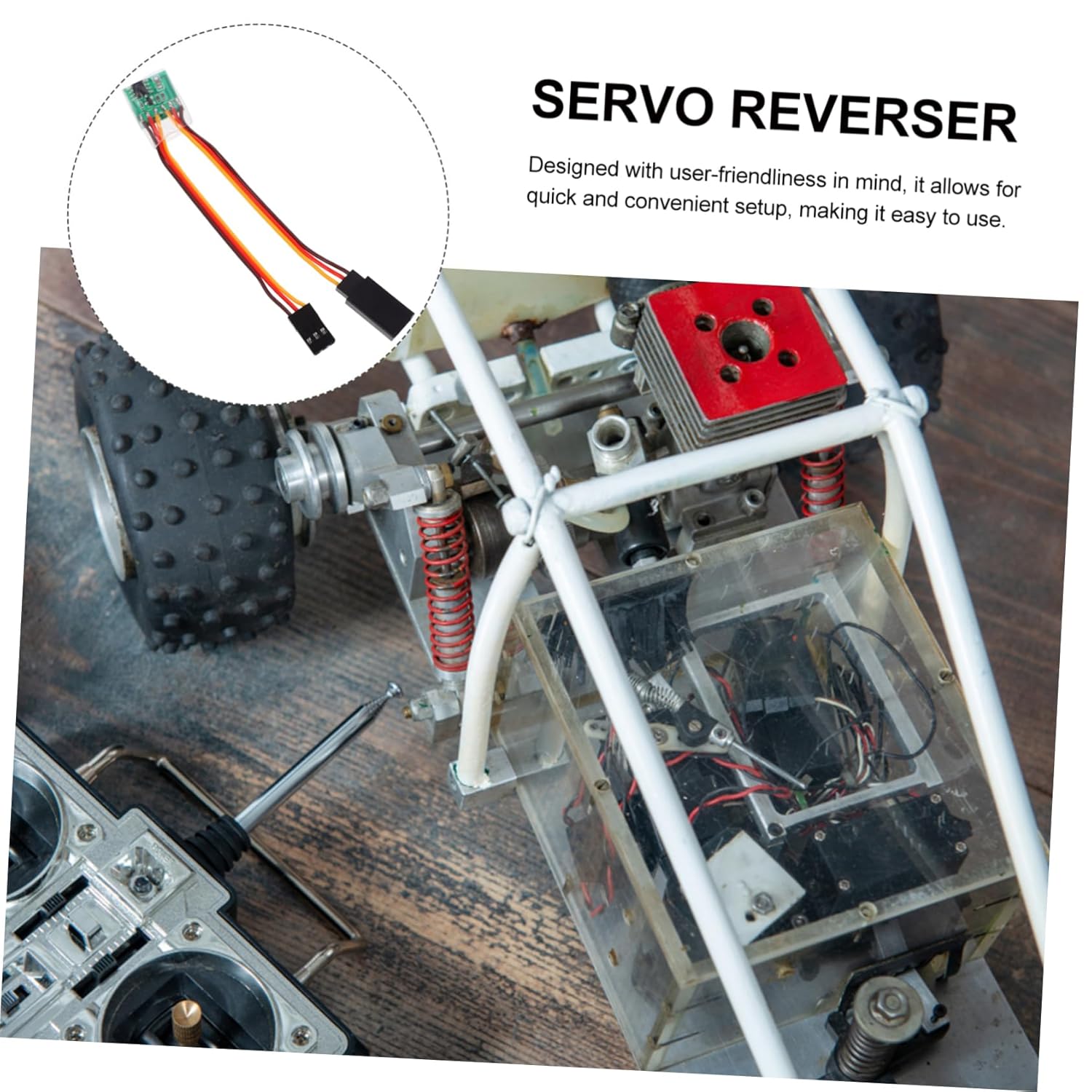 SERVO REVERSER

Designed with user-friendliness in mind, it allows for quick and convenient setup, making it easy to use.