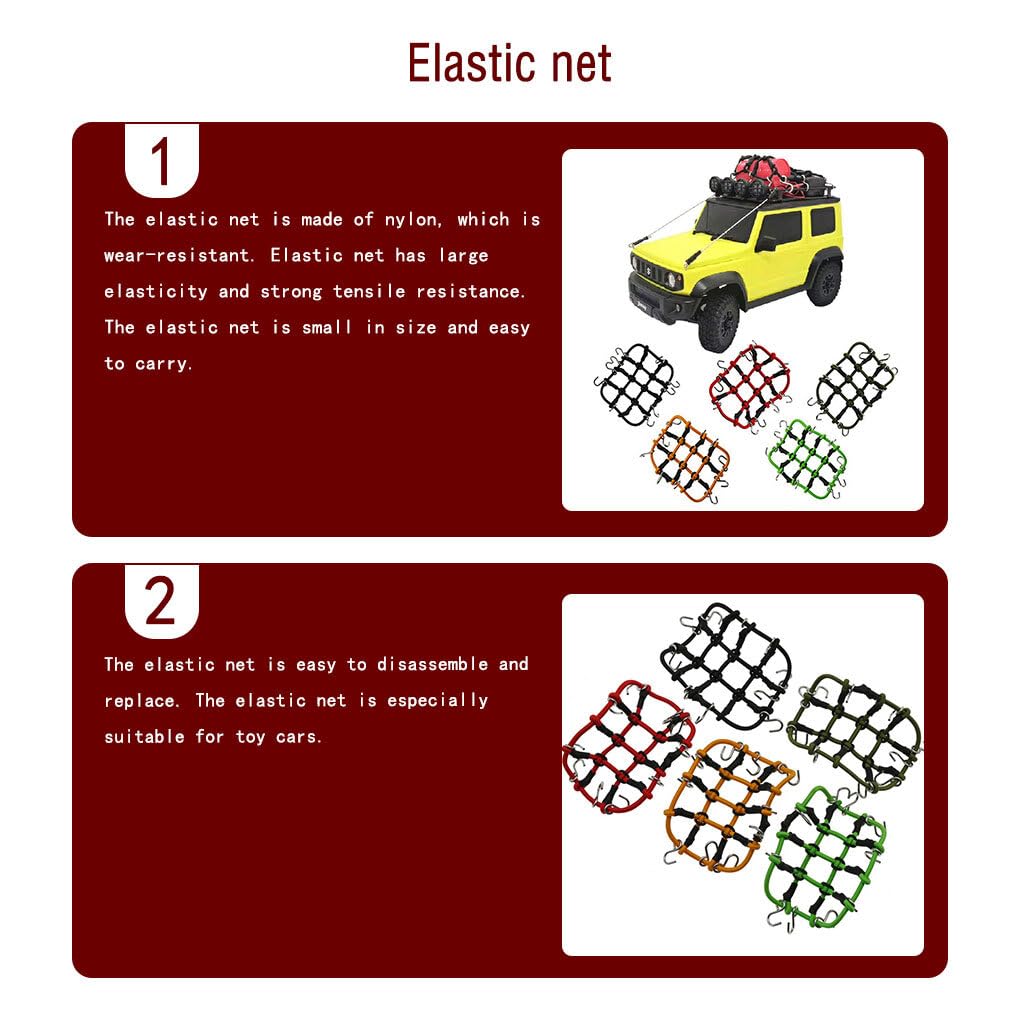 Elastic net

1

The elastic net is made of nylon, which is wear-resistant. Elastic net has large elasticity and strong tensile resistance. The elastic net is small in size and easy to carry.

2

The elastic net is easy to disassemble and replace. The elastic net is especially suitable for toy cars.