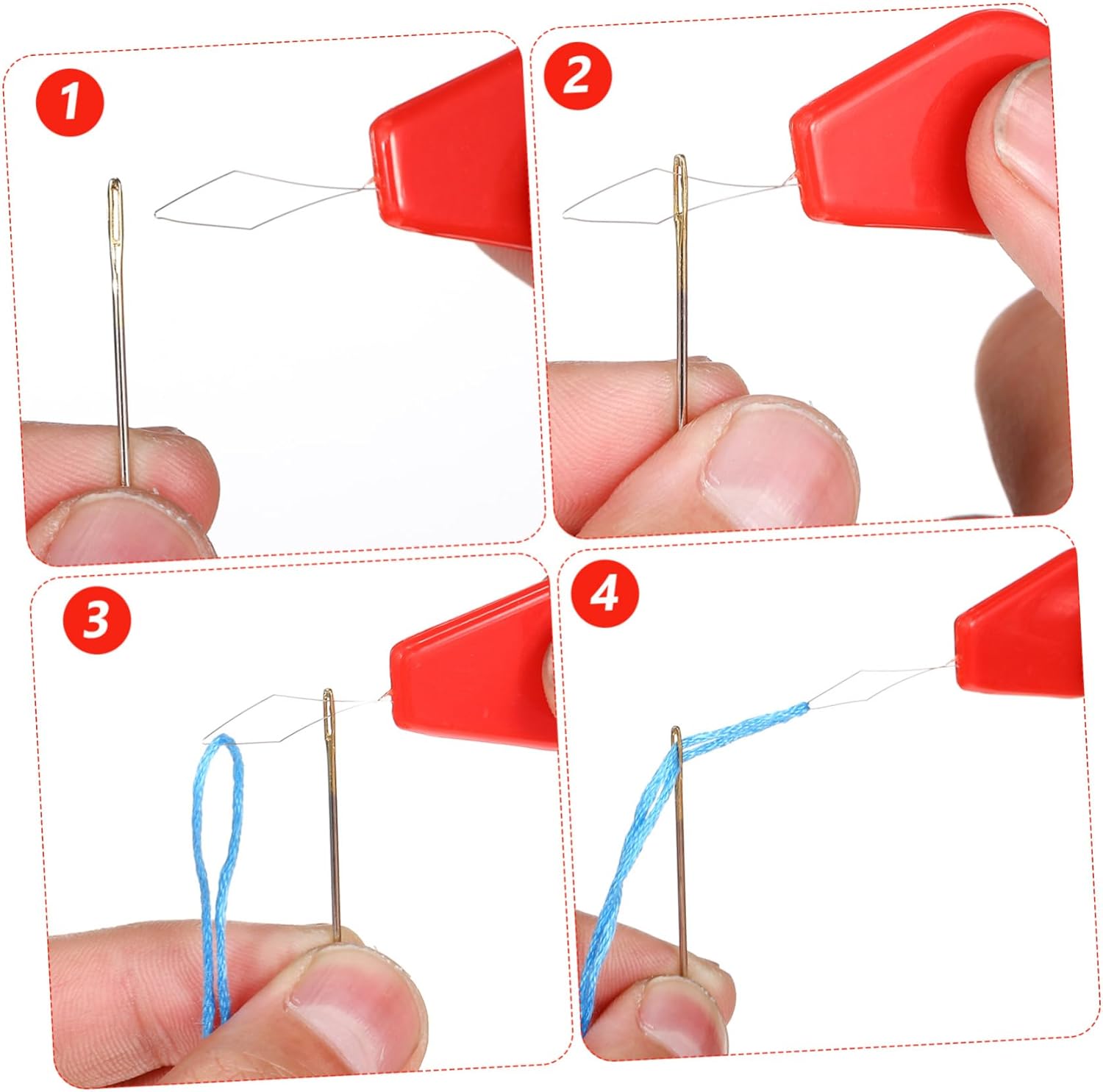 1

2

3

4