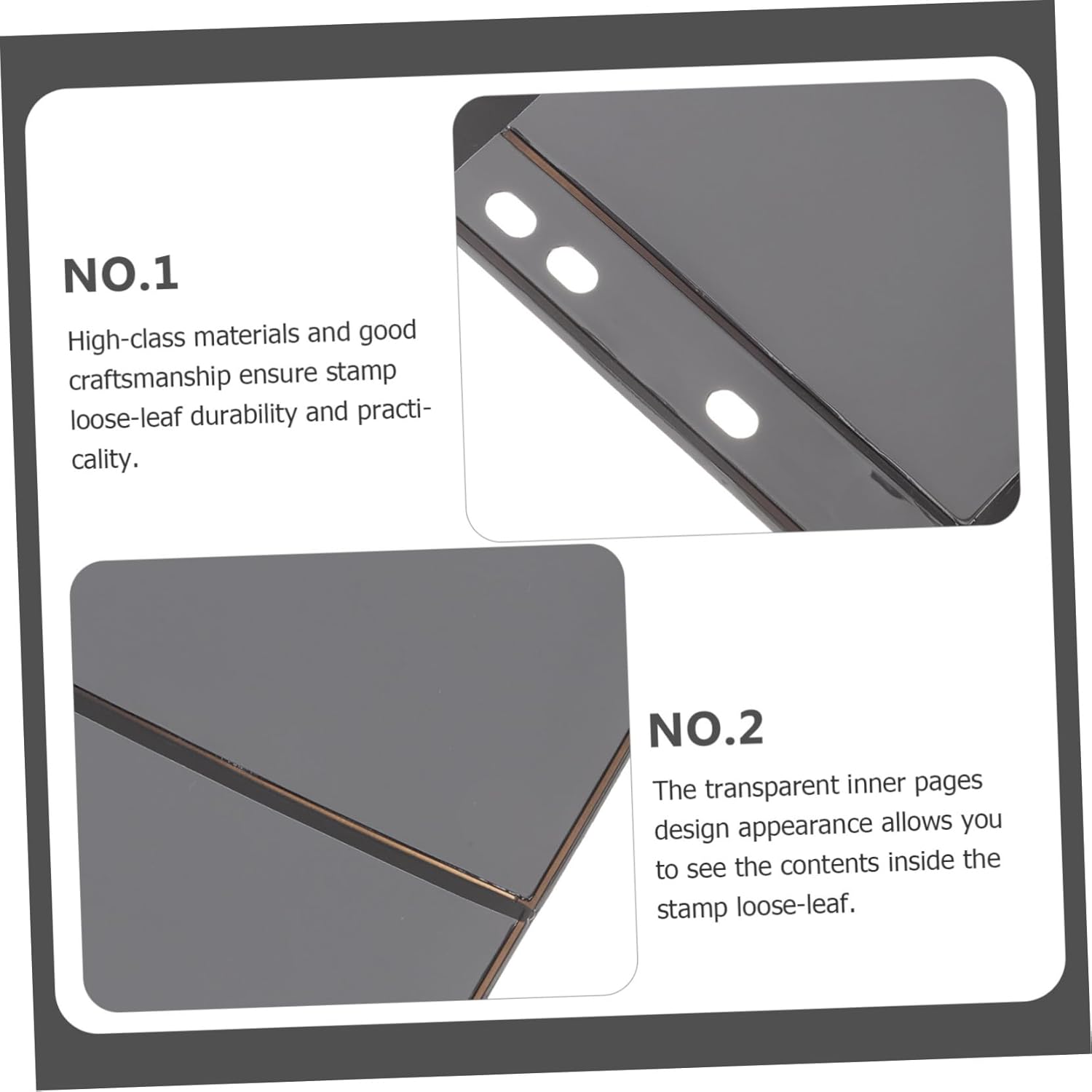 NO.1

High-class materials and good craftsmanship ensure stamp loose-leaf durability and practicality.

NO.2

The transparent inner pages design appearance allows you to see the contents inside the stamp loose-leaf.