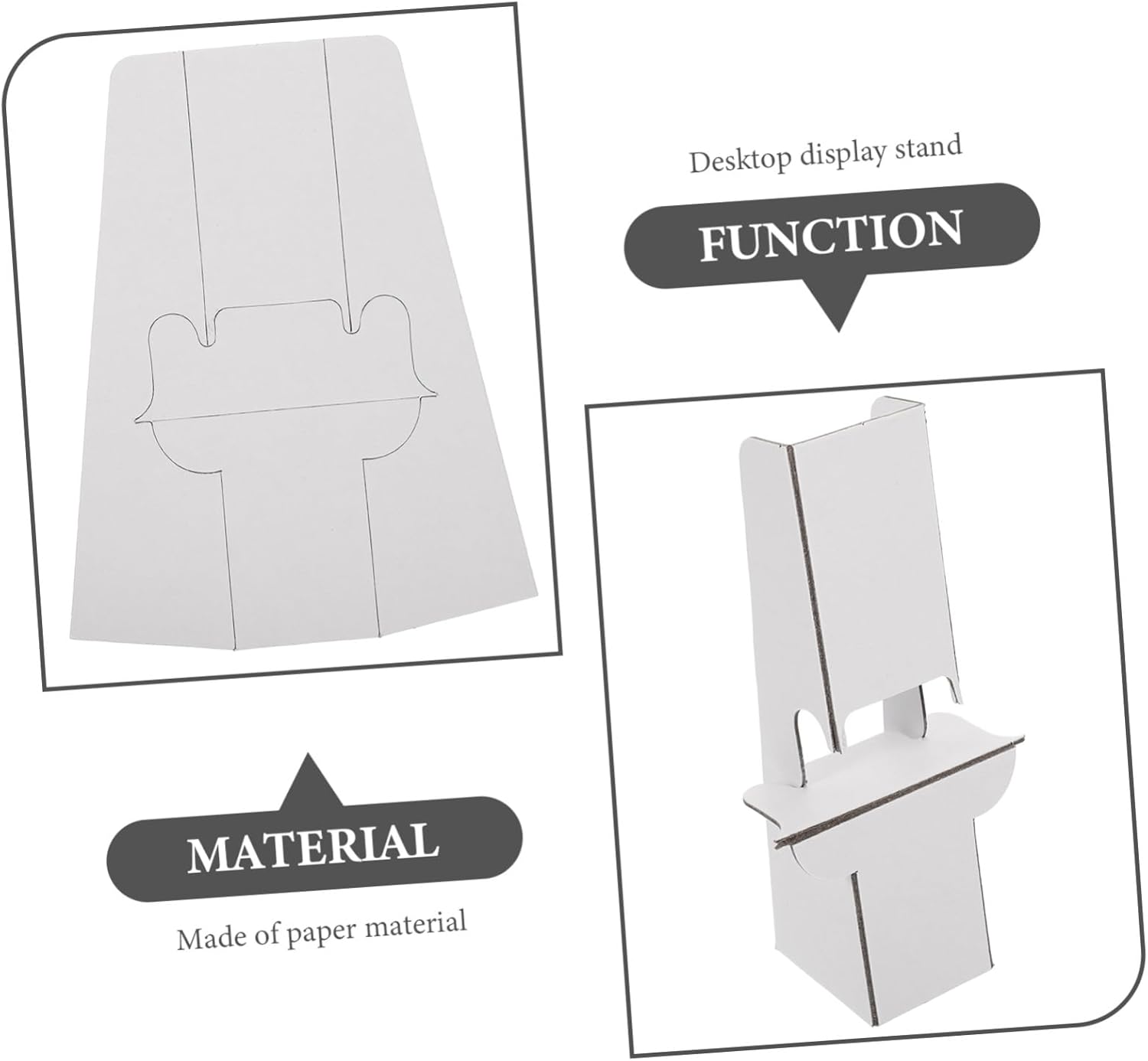 Desktop display stand

FUNCTION

MATERIAL

Made of paper material