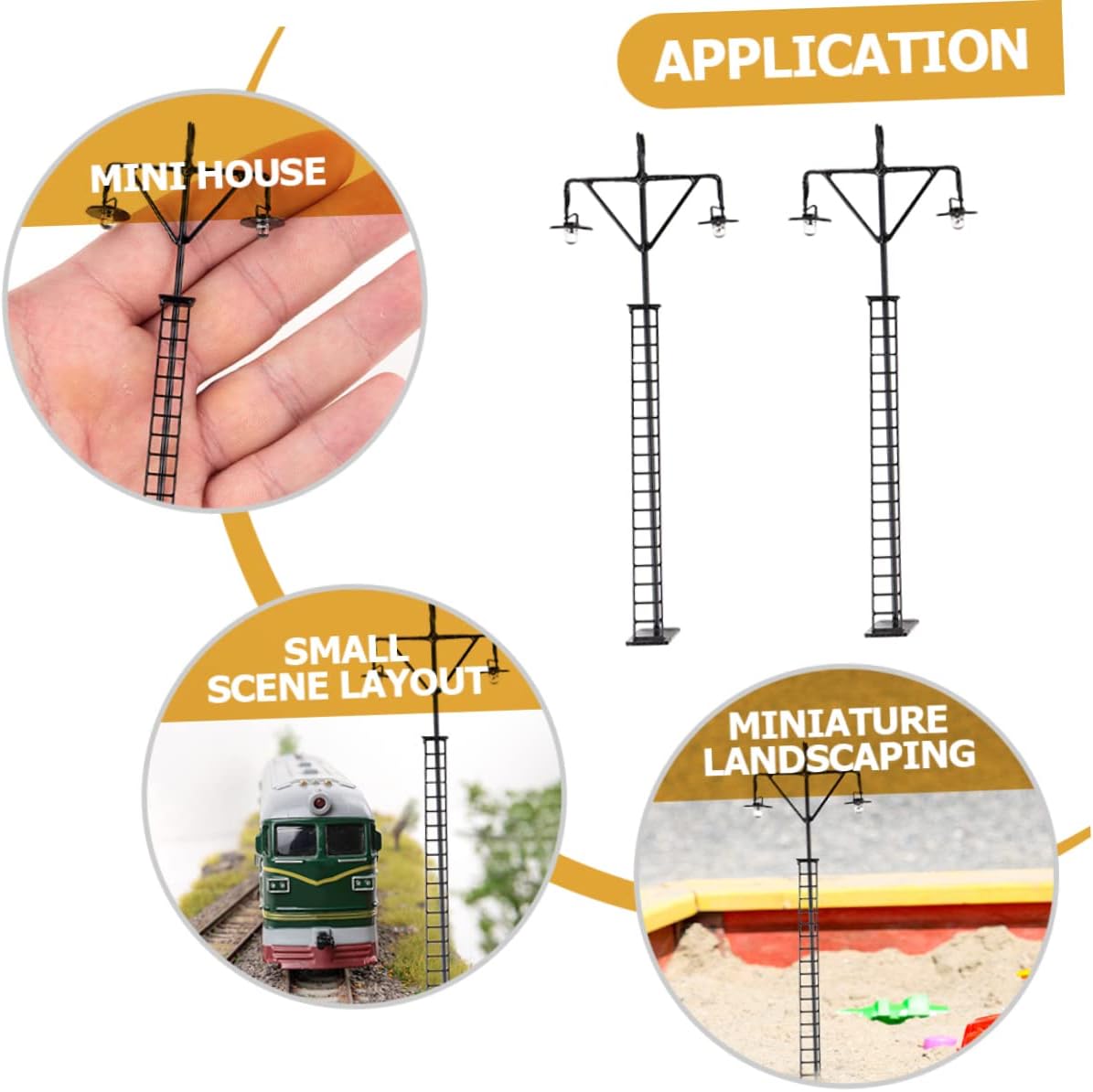 APPLICATION

MINI HOUSE

SMALL SCENE LAYOUT

MINIATURE LANDSCAPING