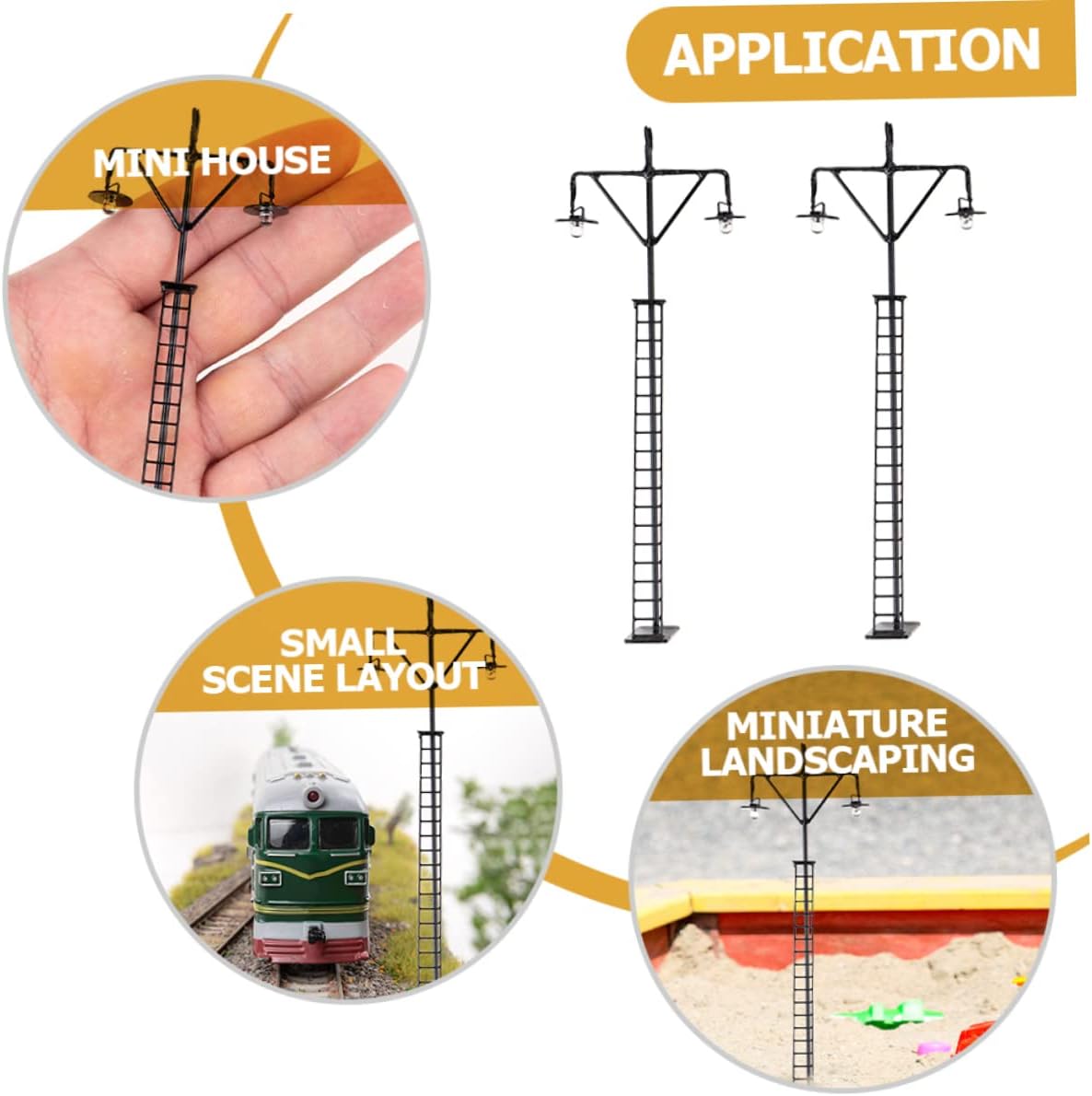 APPLICATION

MINI HOUSE

SMALL SCENE LAYOUT

MINIATURE LANDSCAPING