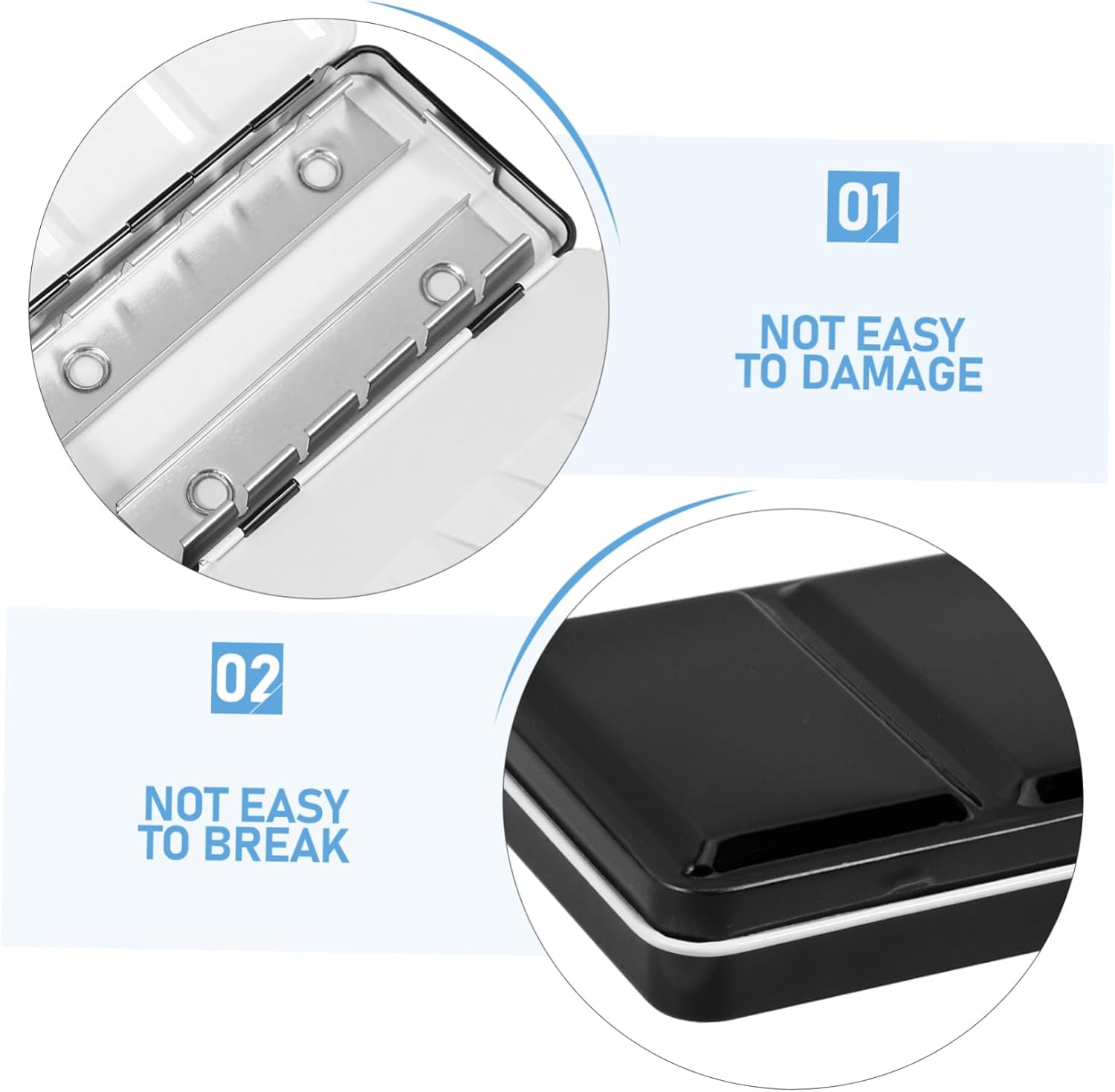 01

NOT EASY TO DAMAGE

02

NOT EASY TO BREAK