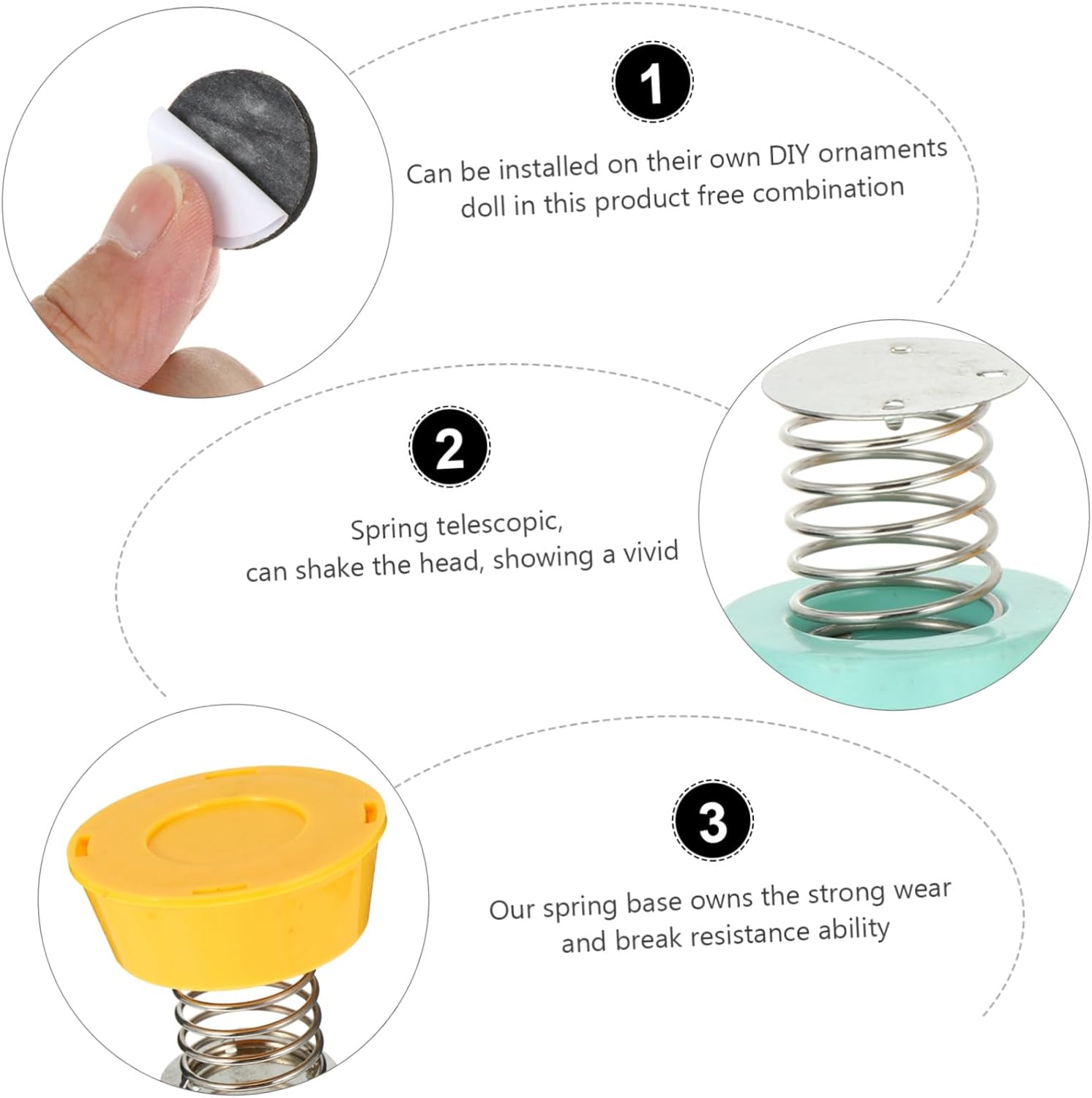 1

Can be installed on their own DIY ornaments doll in this product free combination

2

Spring telescopic,
can shake the head, showing a vivid

3

Our spring base owns the strong wear and break resistance ability