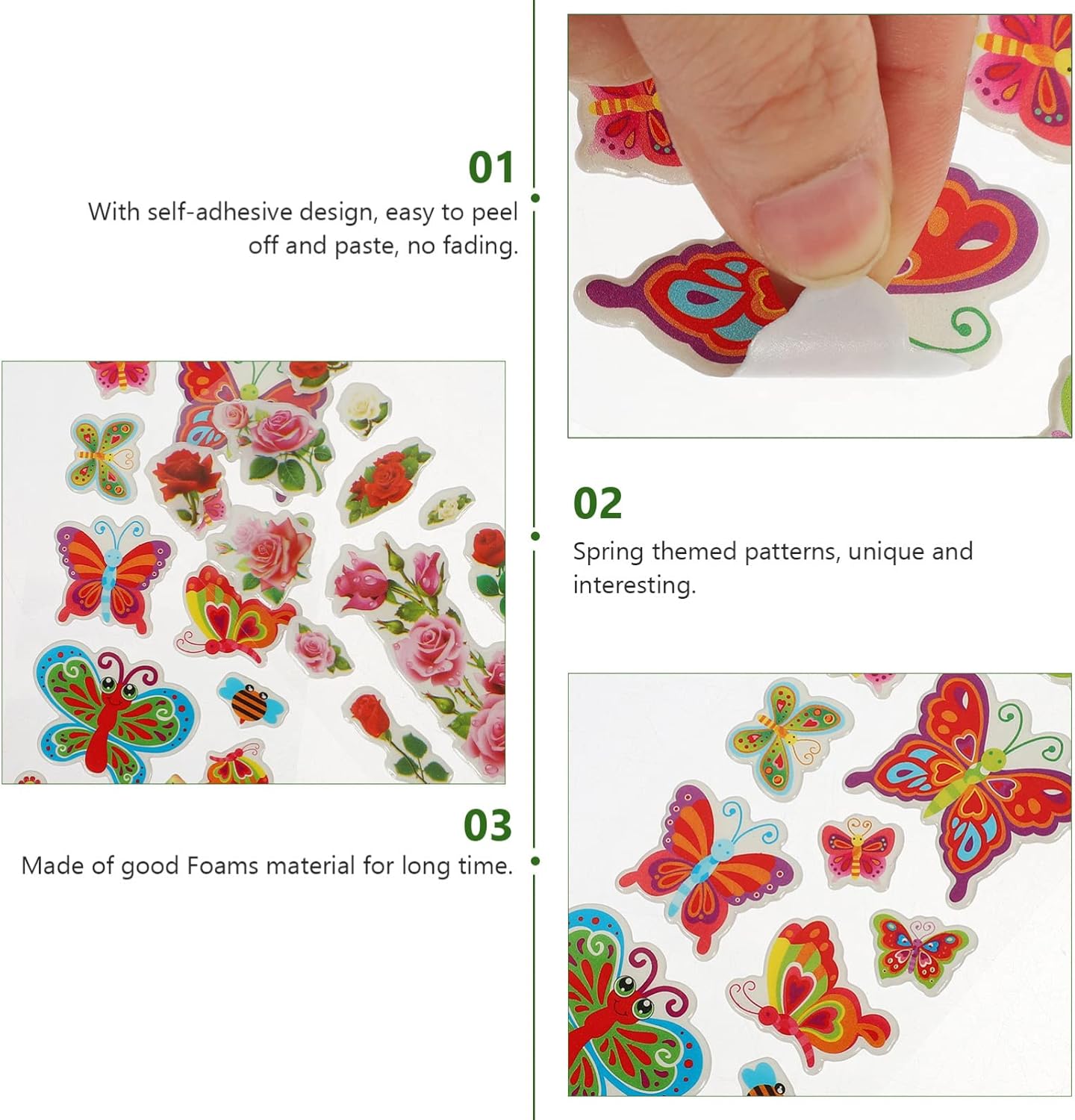 01
With self-adhesive design, easy to peel off and paste, no fading.

02
Spring themed patterns, unique and interesting.

03
Made of good Foams material for long time.