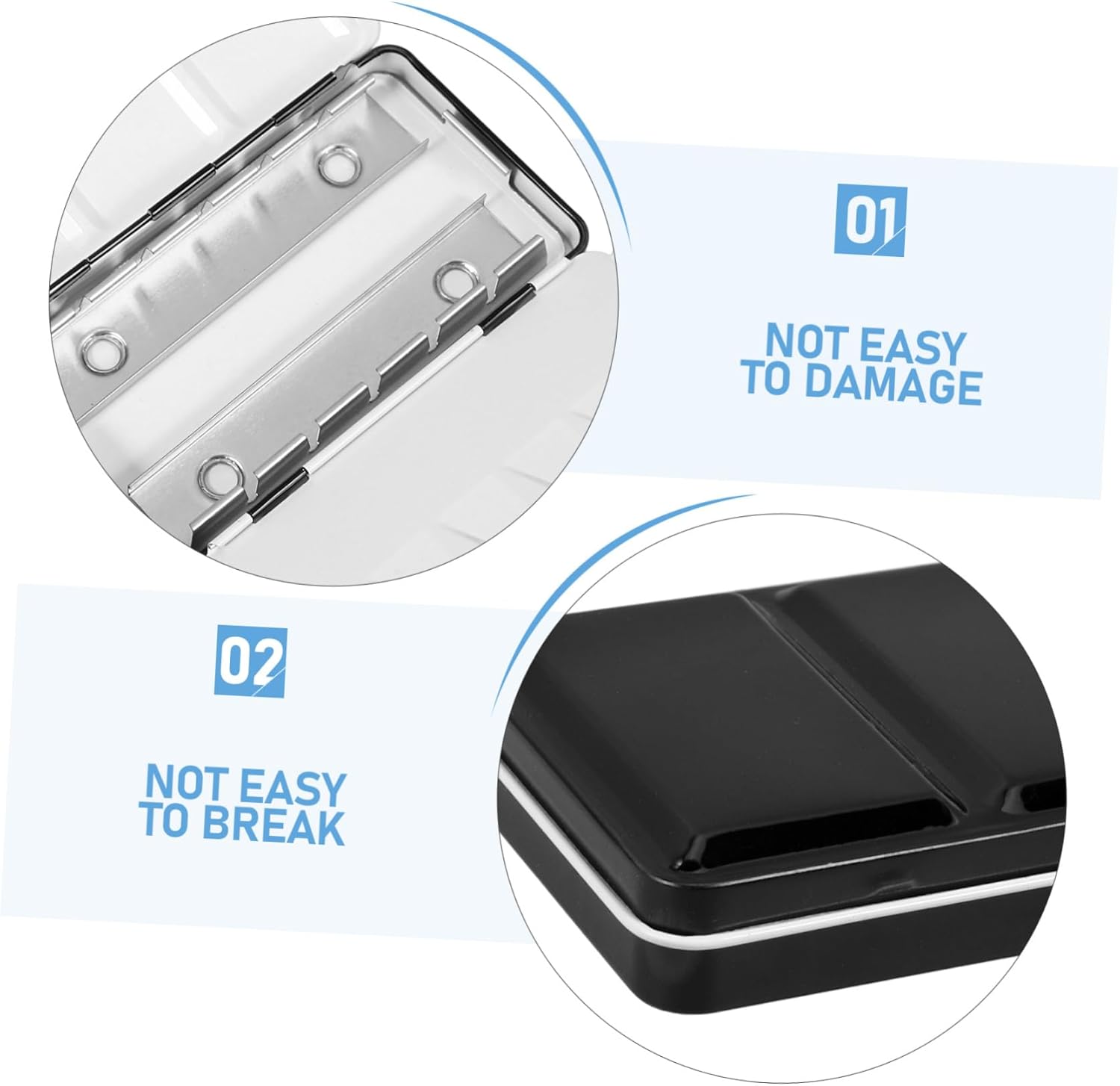 01

NOT EASY TO DAMAGE

02

NOT EASY TO BREAK