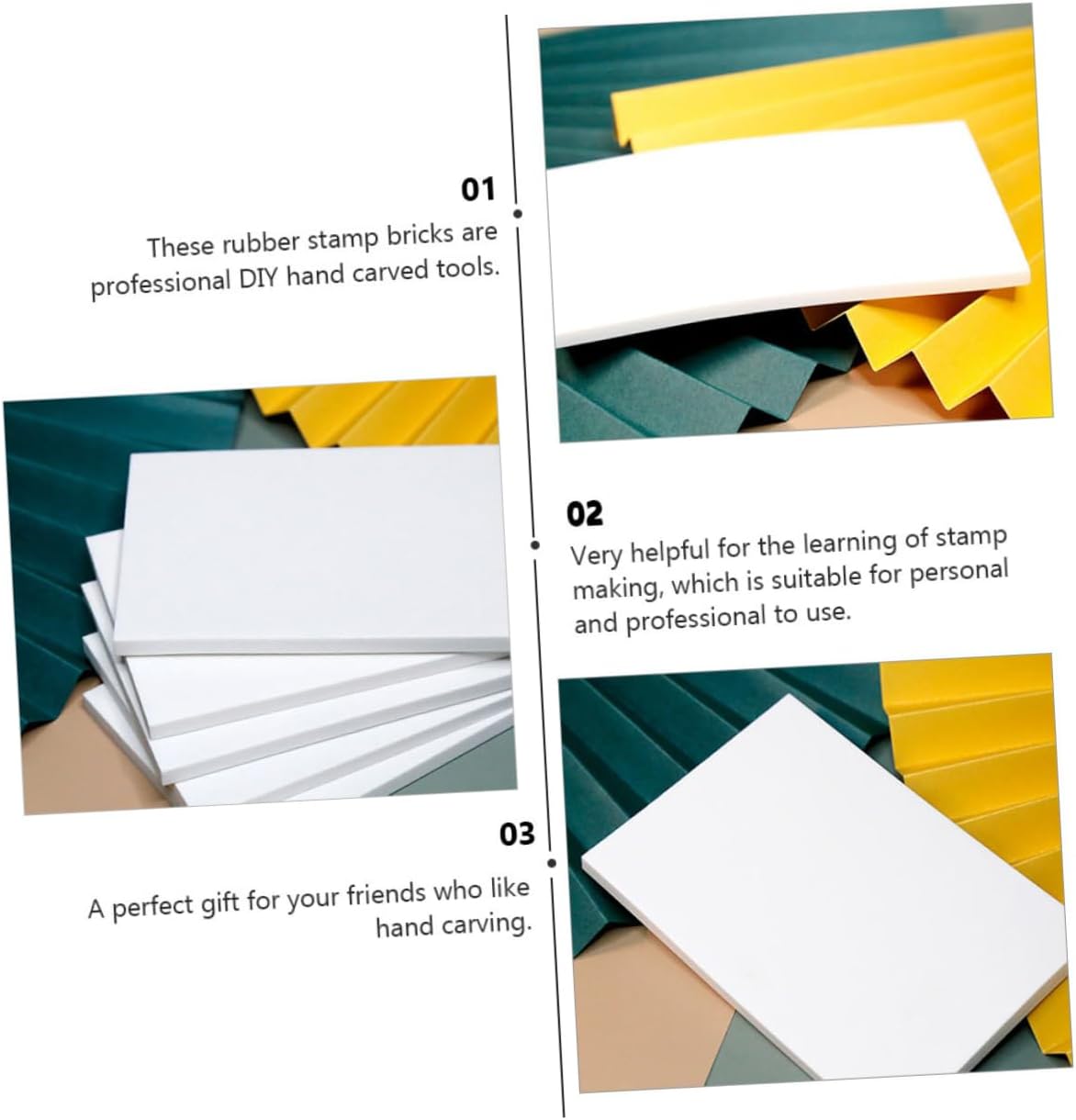 01

These rubber stamp bricks are professional DIY hand carved tools.

02

Very helpful for the learning of stamp making, which is suitable for personal and professional to use.

03

A perfect gift for your friends who like hand carving.