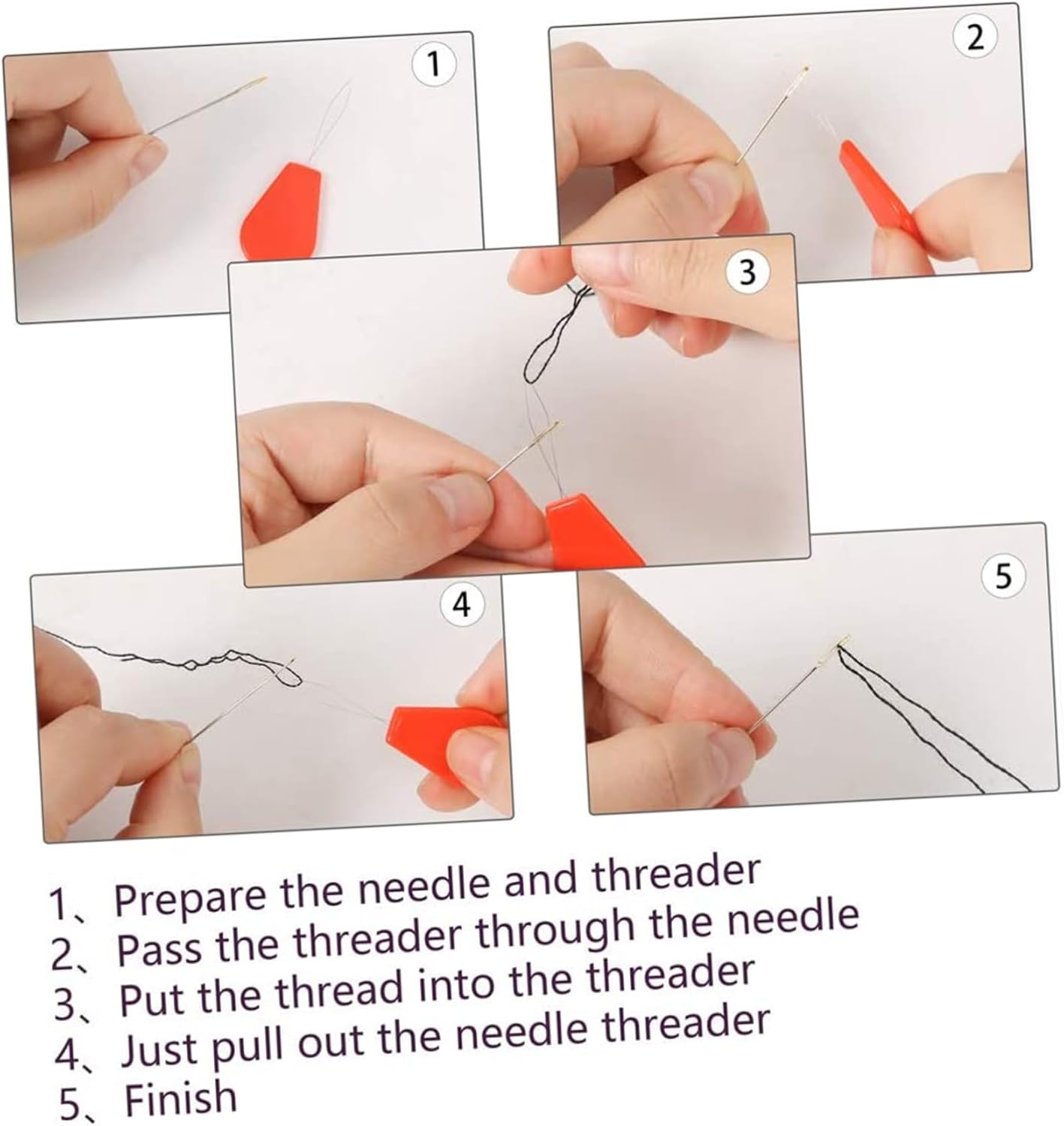 1

2

3

4

5

1、Prepare the needle and threader
2、Pass the threader through the needle
3、Put the thread into the threader
4、Just pull out the needle threader
5、Finish