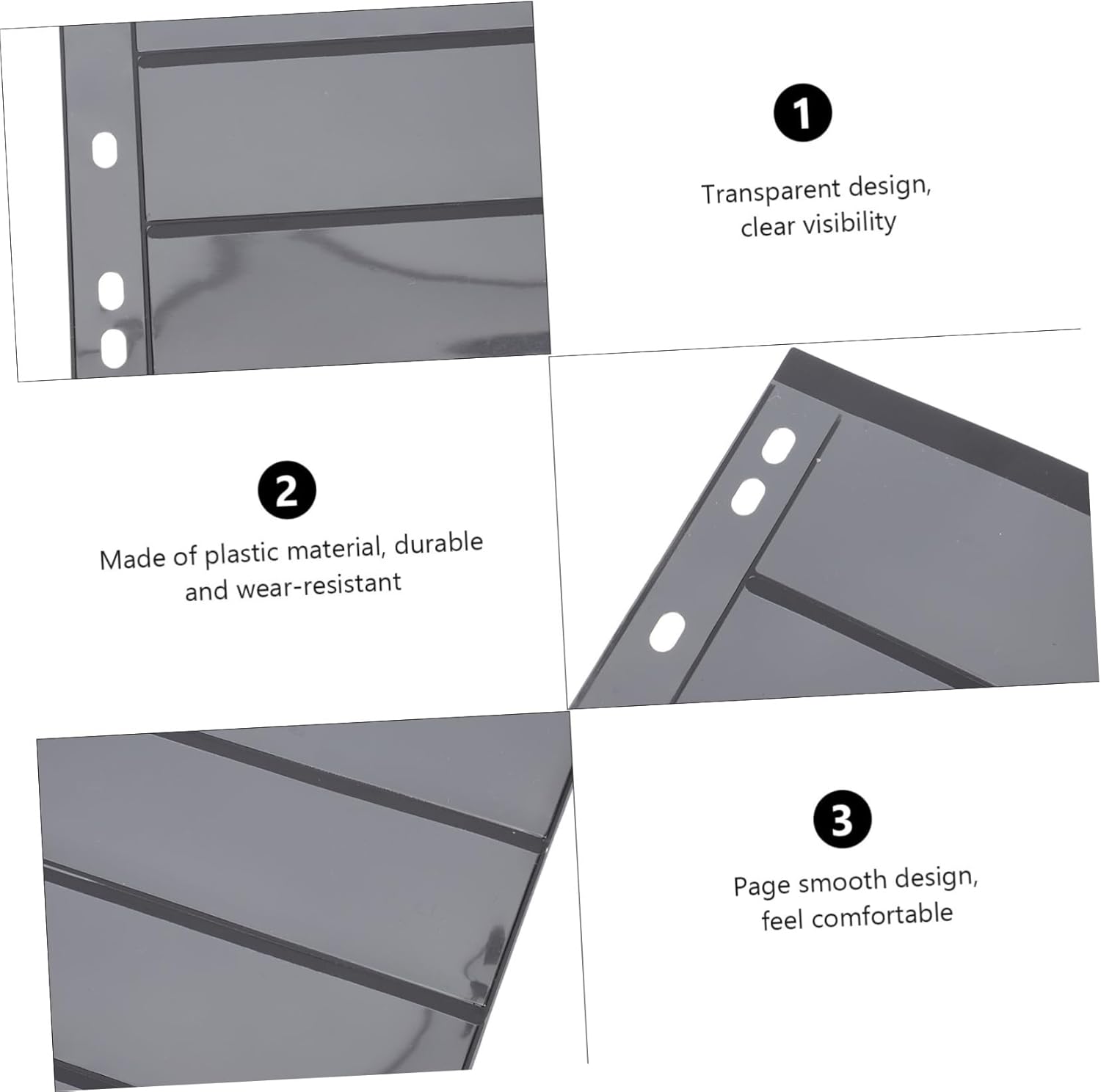 1

Transparent design, clear visibility

2

Made of plastic material, durable and wear-resistant

3

Page smooth design, feel comfortable