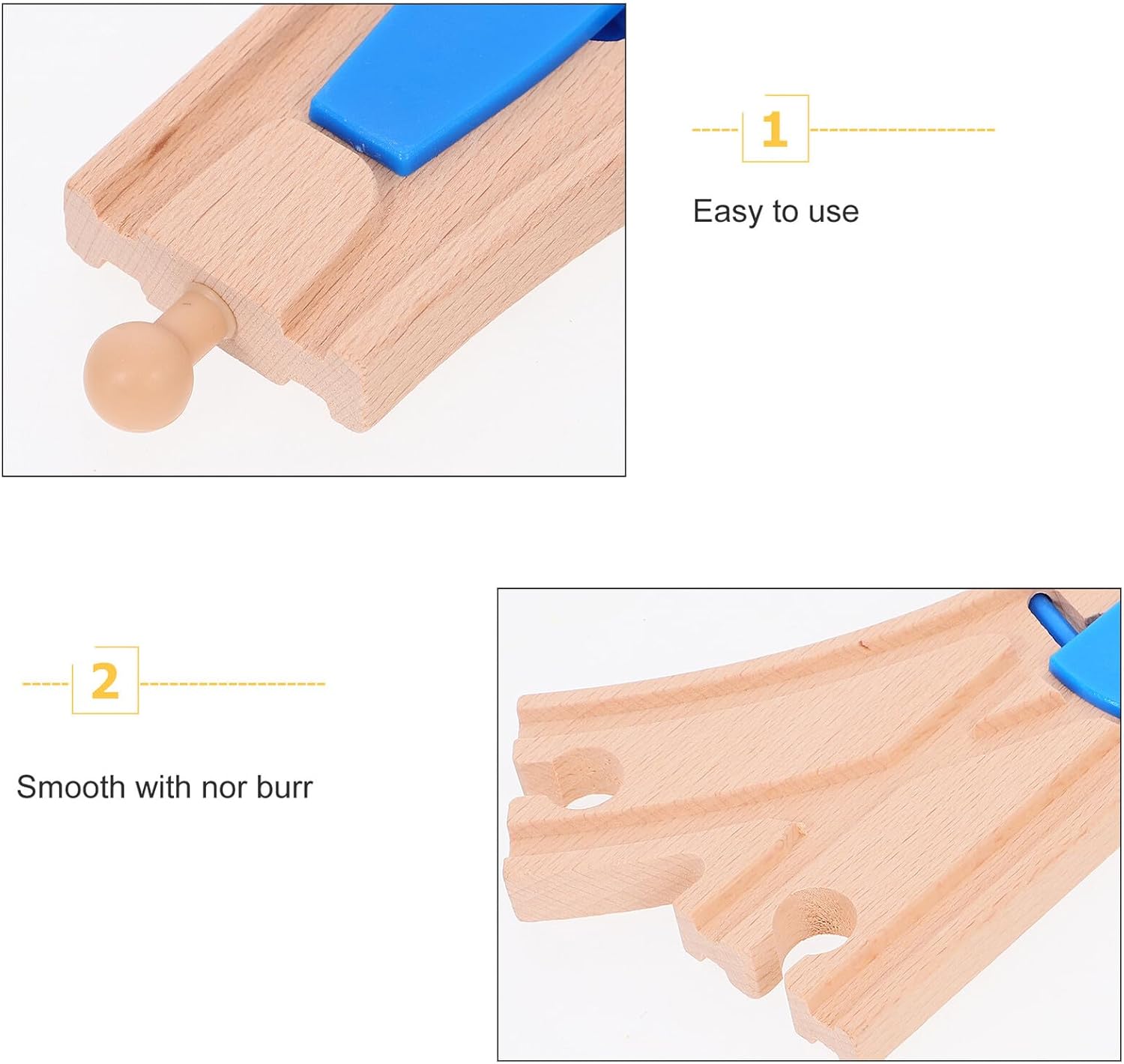 1

Easy to use

2

Smooth with nor burr