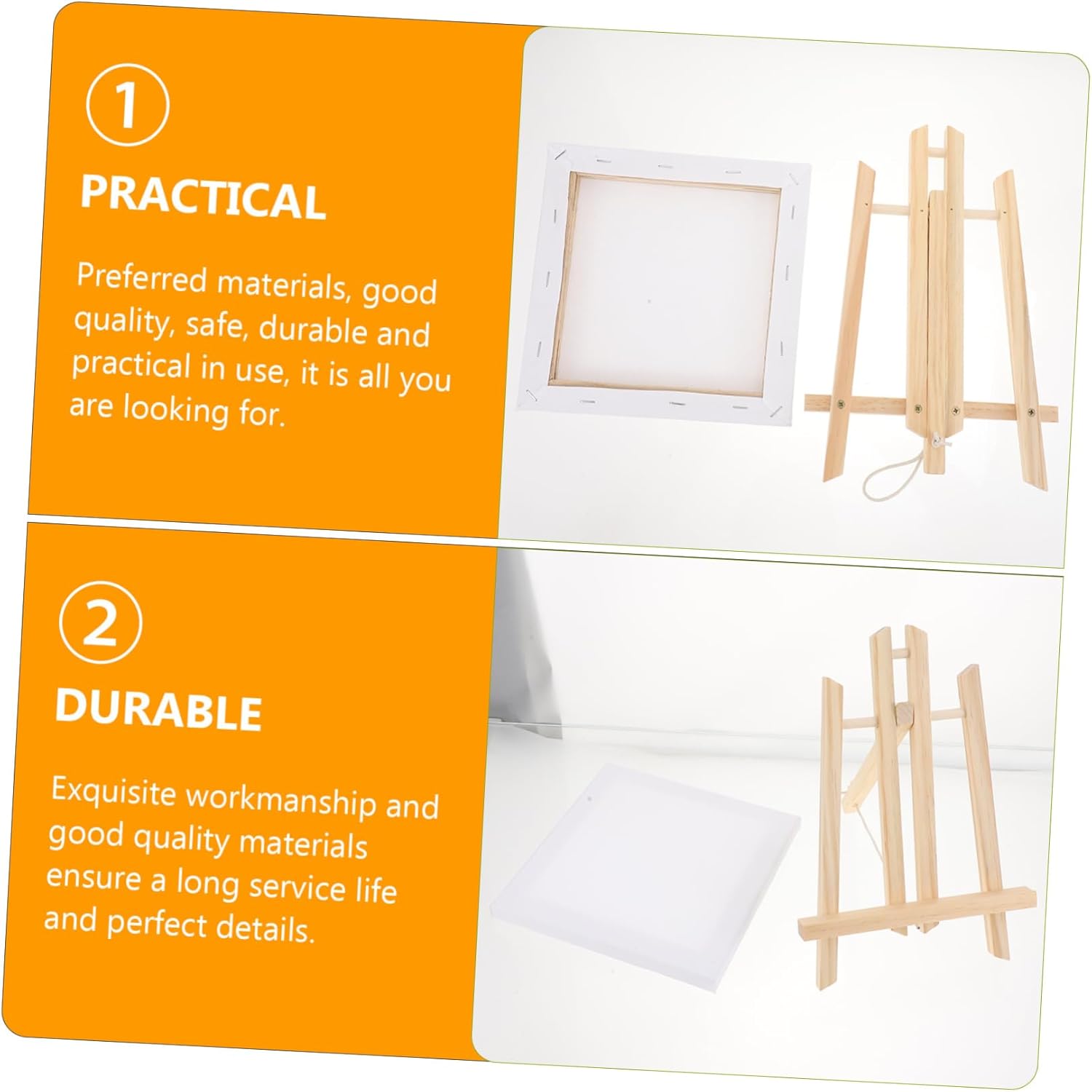 ①

PRACTICAL

Preferred materials, good quality, safe, durable and practical in use, it is all you are looking for.

②

DURABLE

Exquisite workmanship and good quality materials ensure a long service life and perfect details.