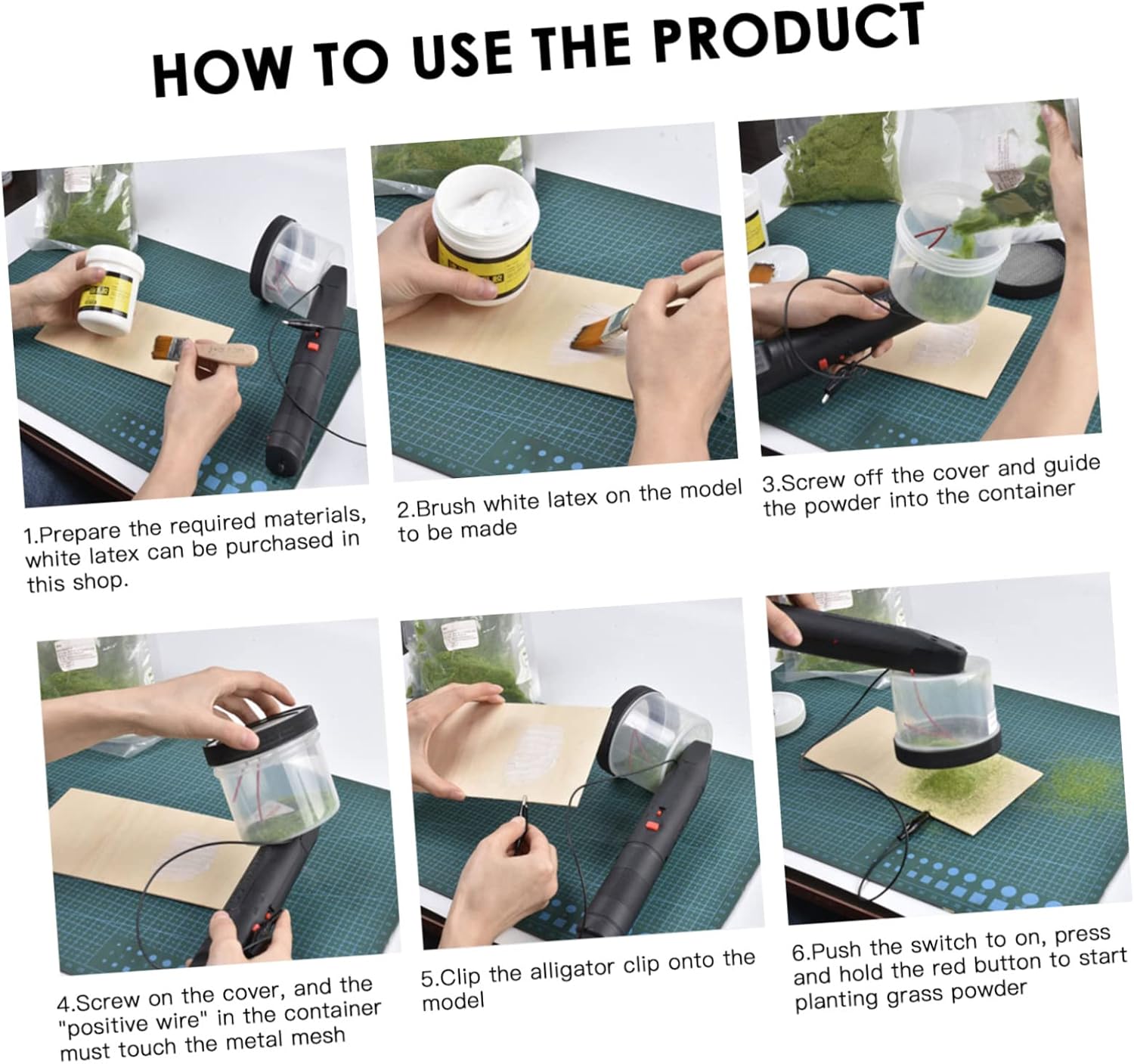 HOW TO USE THE PRODUCT

1.Prepare the required materials, white latex can be purchased in this shop.

2.Brush white latex on the model to be made

3.Screw off the cover and guide the powder into the container

4.Screw on the cover, and the "positive wire" in the container must touch the metal mesh

5.Clip the alligator clip onto the model

6.Push the switch to on, press and hold the red button to start planting grass powder