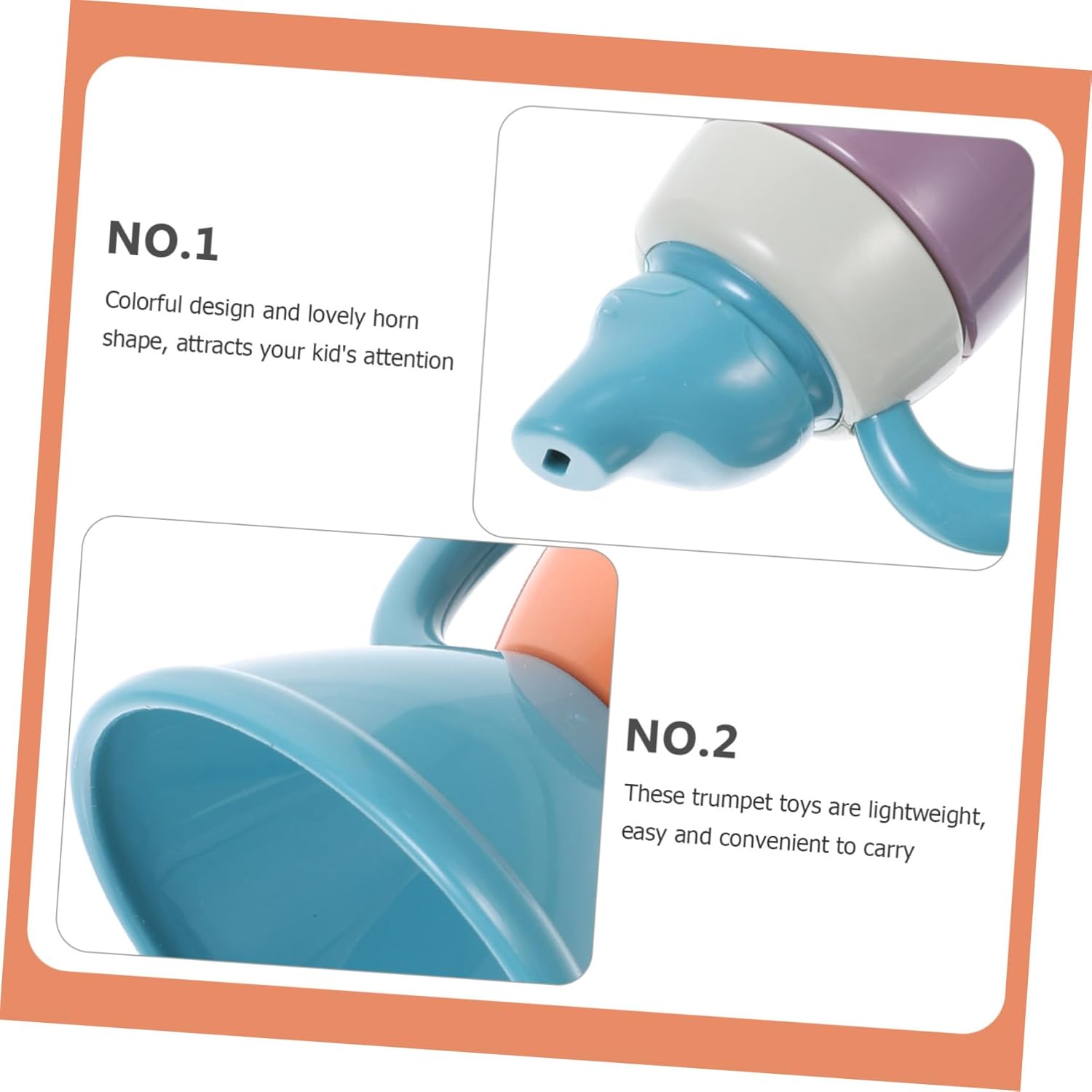 NO.1

Colorful design and lovely horn shape, attracts your kid's attention

NO.2

These trumpet toys are lightweight, easy and convenient to carry