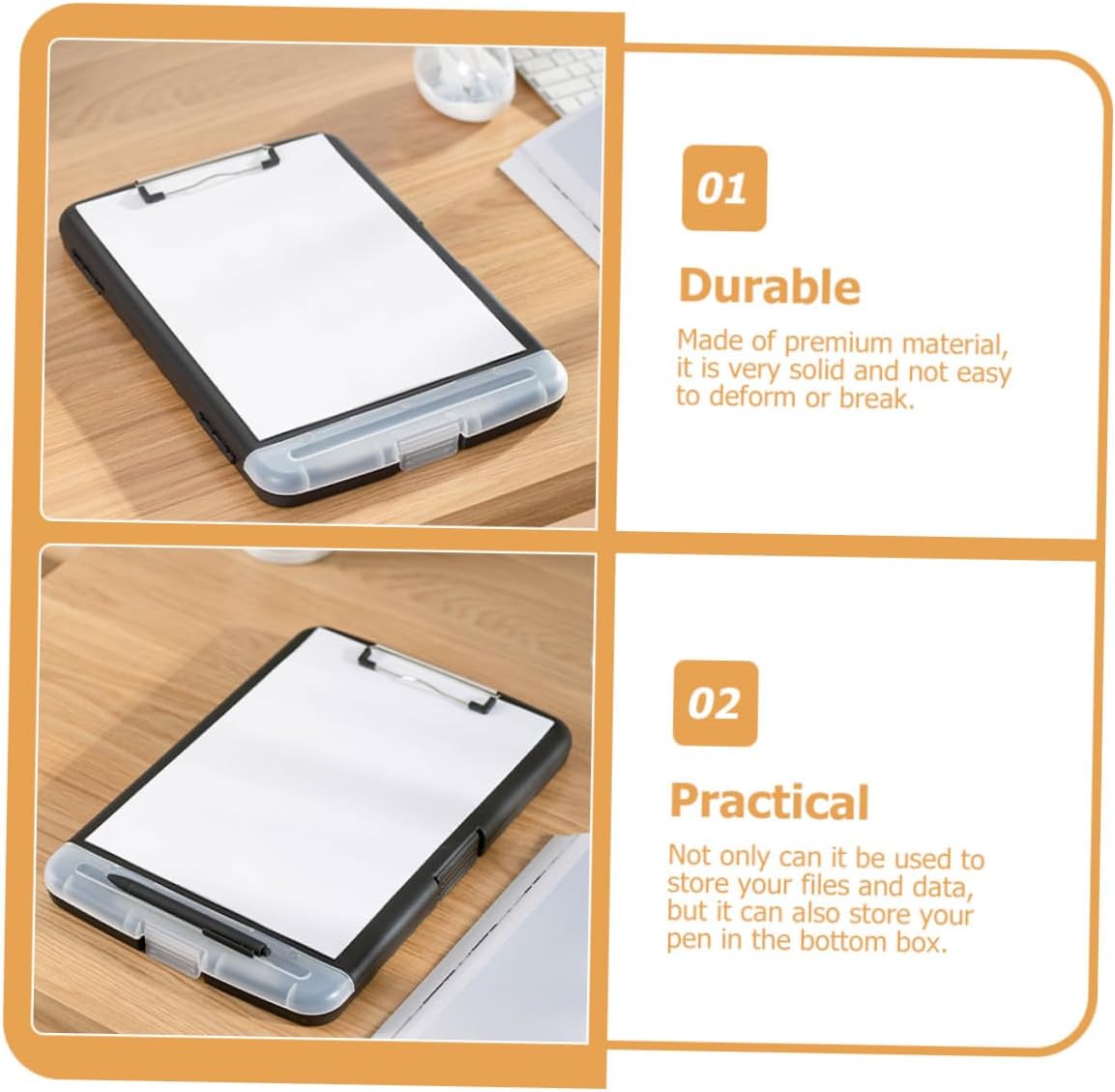 01

Durable

Made of premium material, it is very solid and not easy to deform or break.

02

Practical

Not only can it be used to store your files and data, but it can also store your pen in the bottom box.