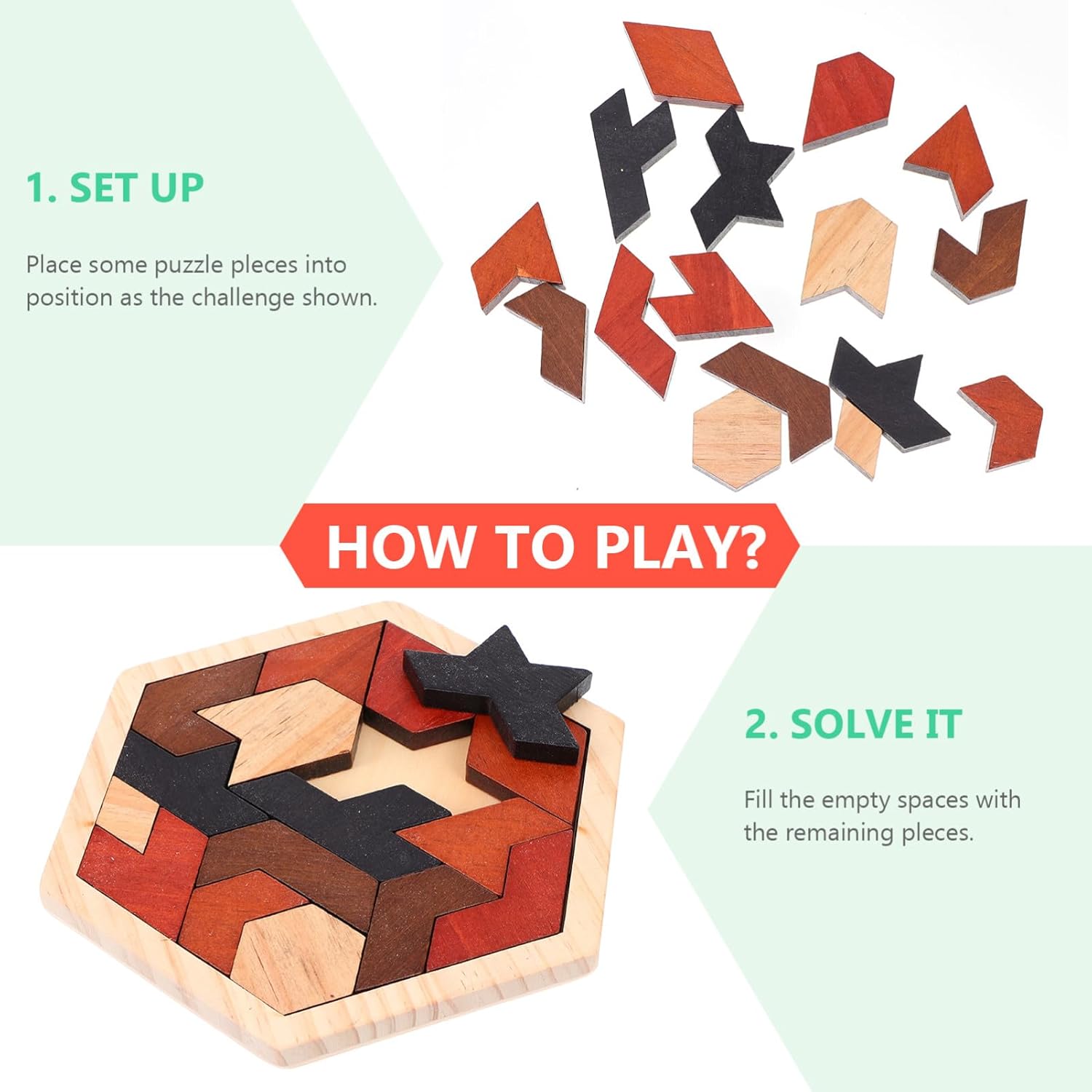 1. SET UP

Place some puzzle pieces into position as the challenge shown.

HOW TO PLAY?

2. SOLVE IT

Fill the empty spaces with the remaining pieces.