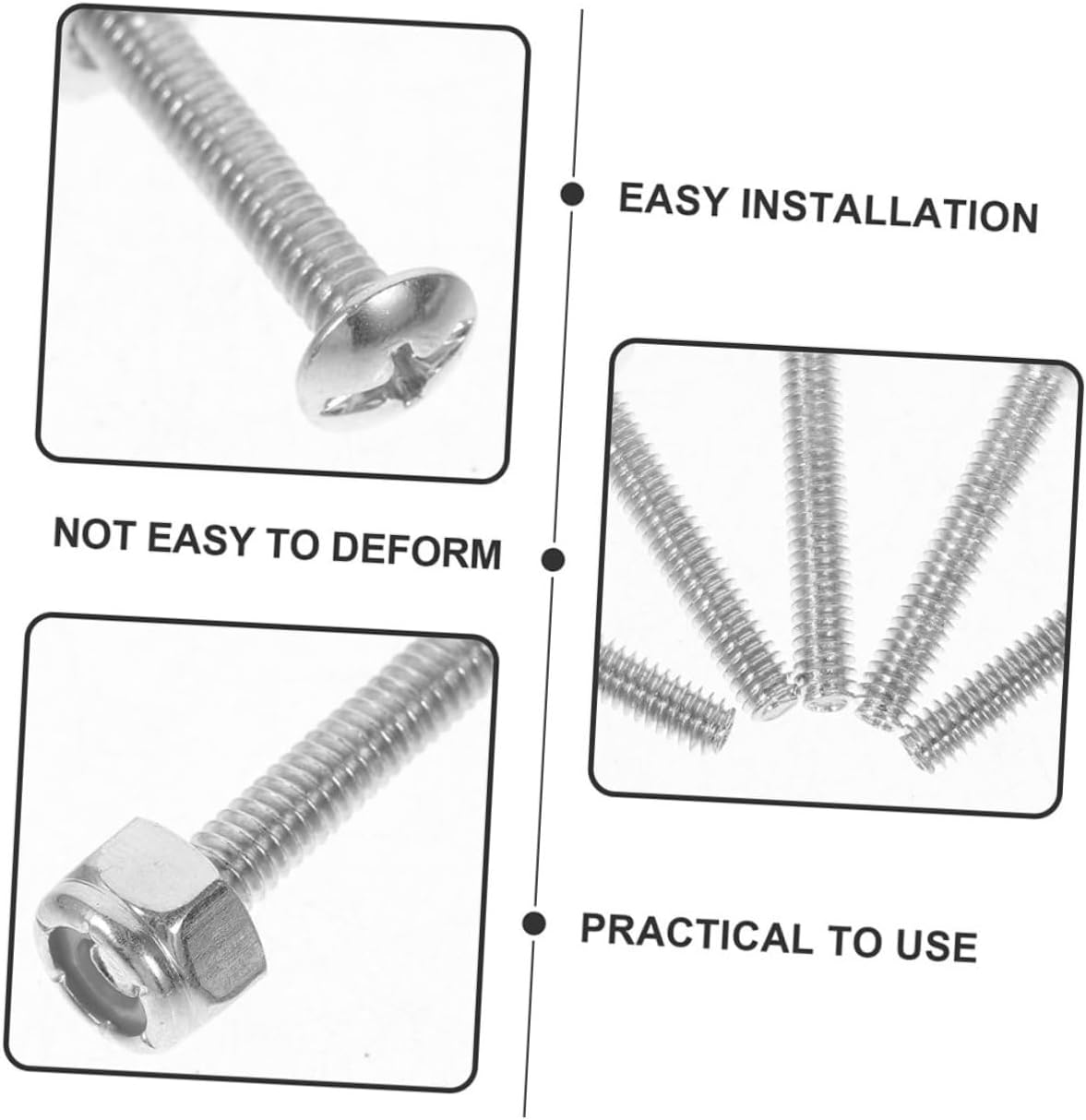 EASY INSTALLATION

NOT EASY TO DEFORM

PRACTICAL TO USE