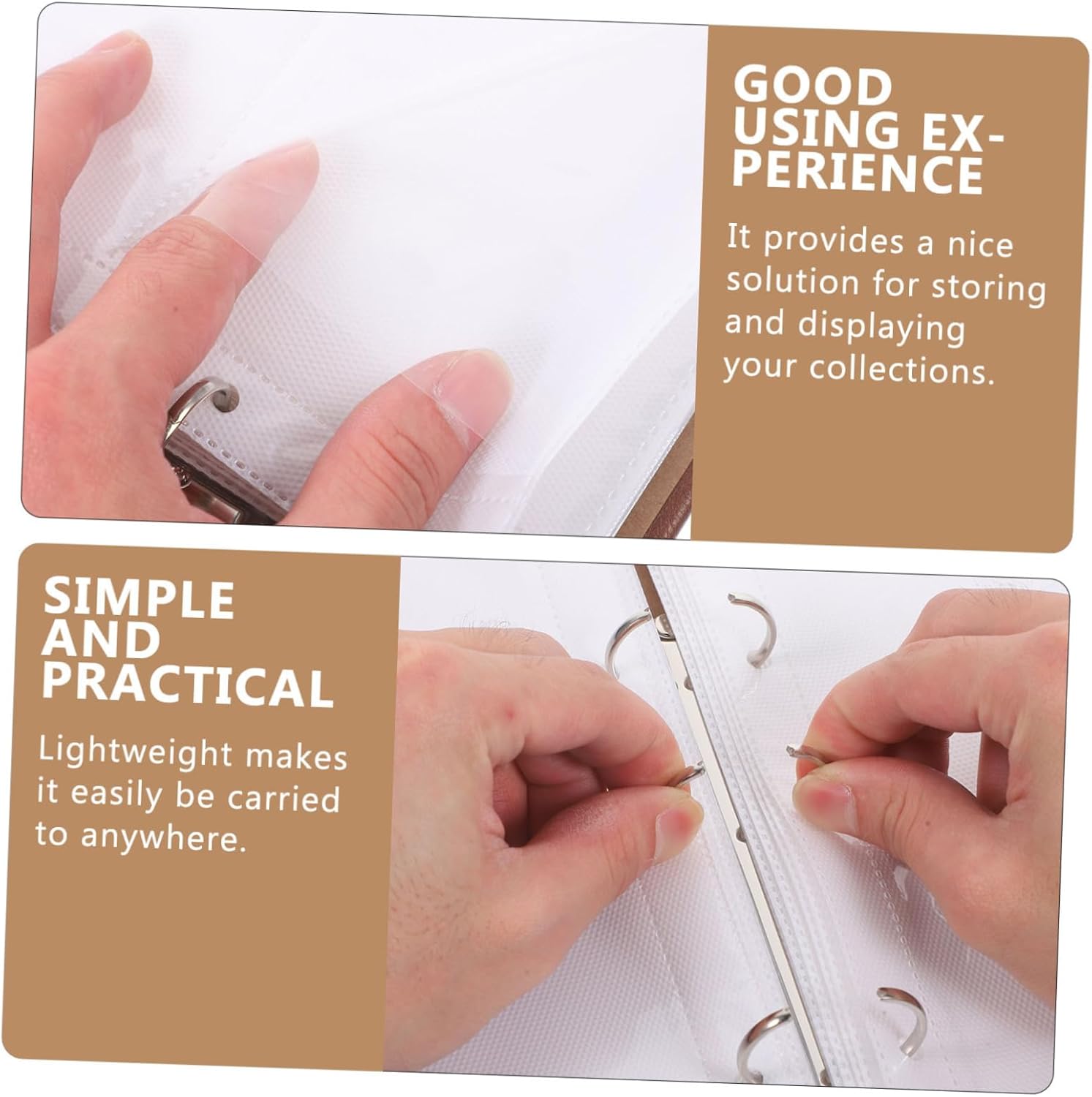 GOOD USING EXPERIENCE

It provides a nice solution for storing and displaying your collections.

SIMPLE AND PRACTICAL

Lightweight makes it easily be carried to anywhere.