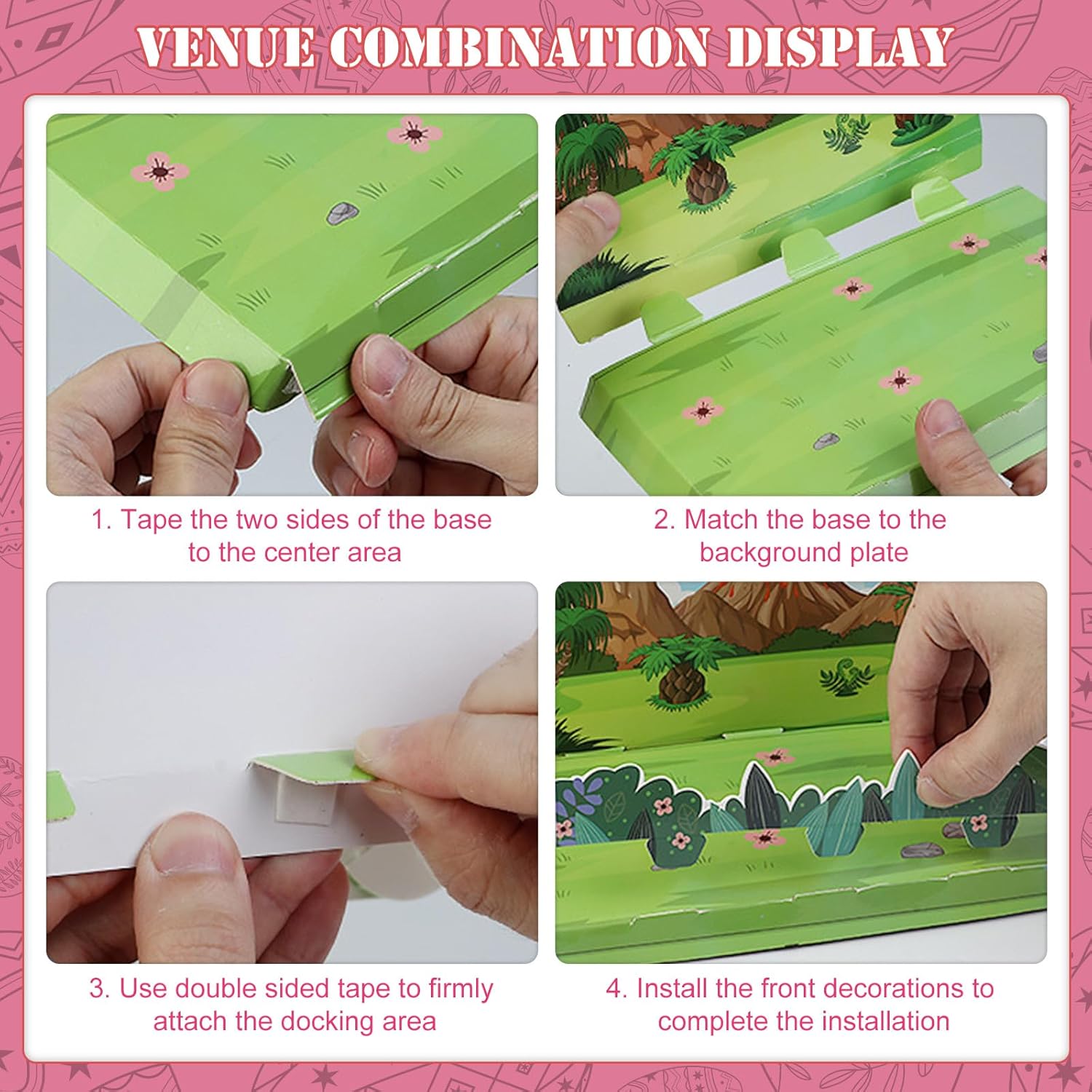 VENUE COMBINATION DISPLAY

1. Tape the two sides of the base to the center area

2. Match the base to the background plate

3. Use double sided tape to firmly attach the docking area

4. Install the front decorations to complete the installation