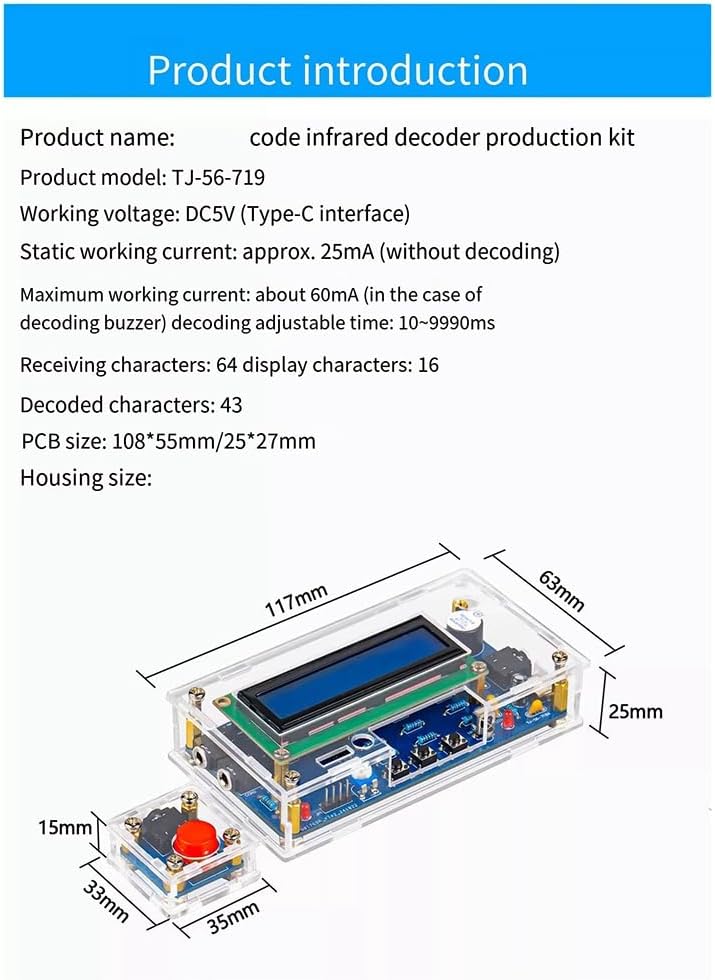 Product introduction

Product name: code infrared decoder production kit

Product model: TJ-56-719

Working voltage: DC5V (Type-C interface)

Static working current: approx. 25mA (without decoding)

Maximum working current: about 60mA (in the case of decoding buzzer) decoding adjustable time: 10~9990ms

Receiving characters: 64 display characters: 16

Decoded characters: 43

PCB size: 108*55mm/25*27mm

Housing size:

117mm

63mm

25mm

15mm

33mm

35mm