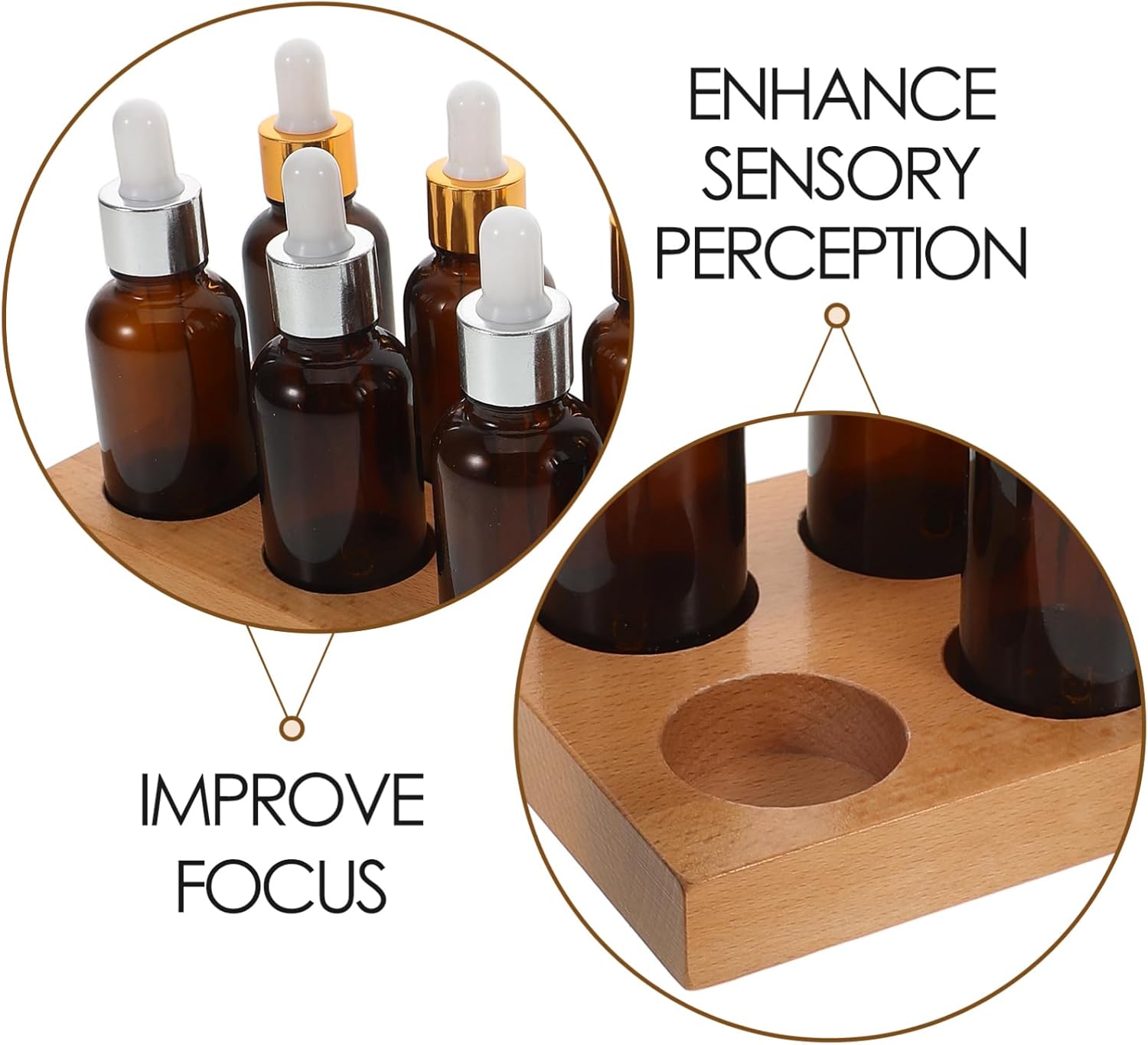 ENHANCE SENSORY PERCEPTION

IMPROVE FOCUS