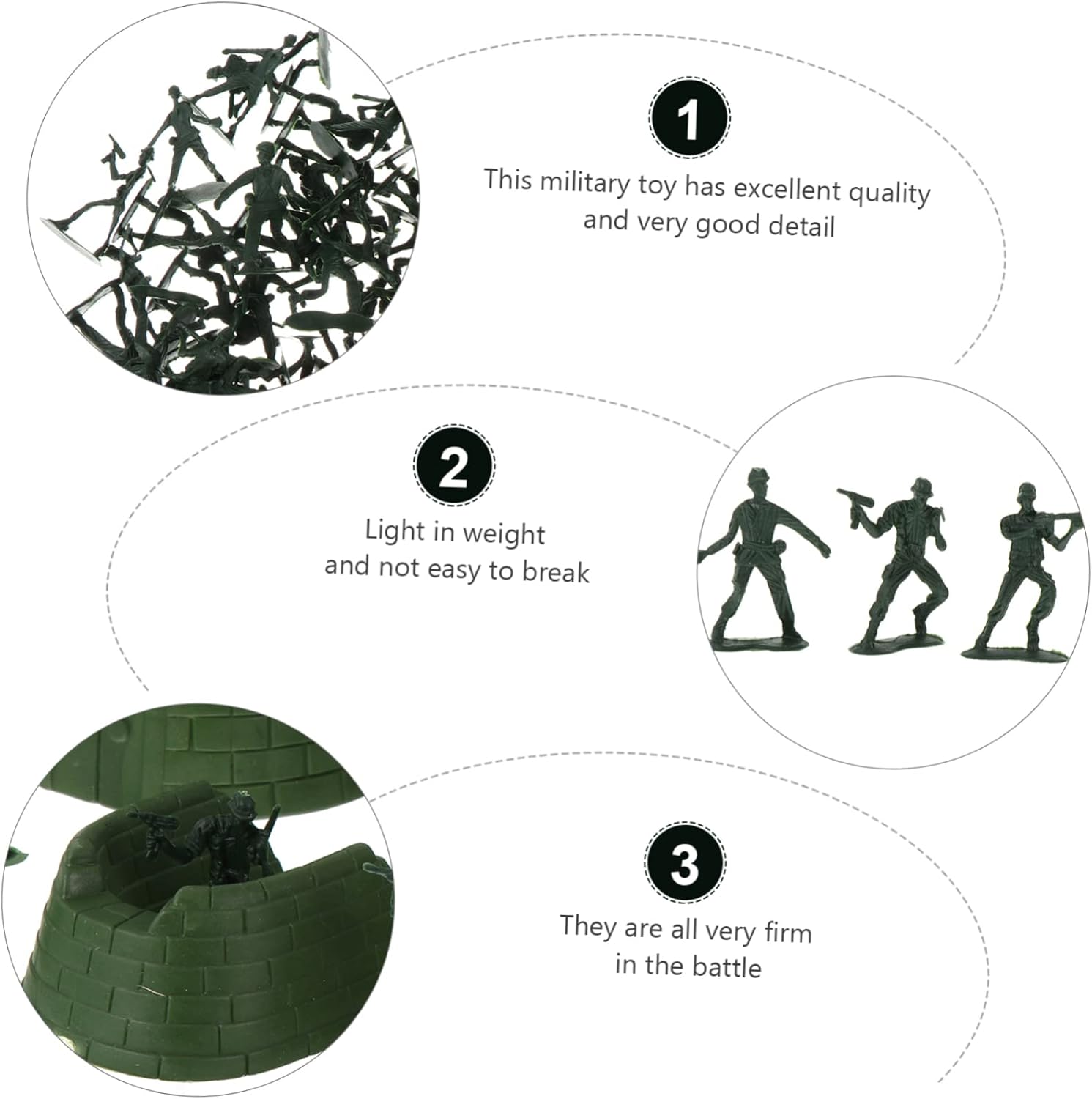 1

This military toy has excellent quality and very good detail

2

Light in weight and not easy to break

3

They are all very firm in the battle