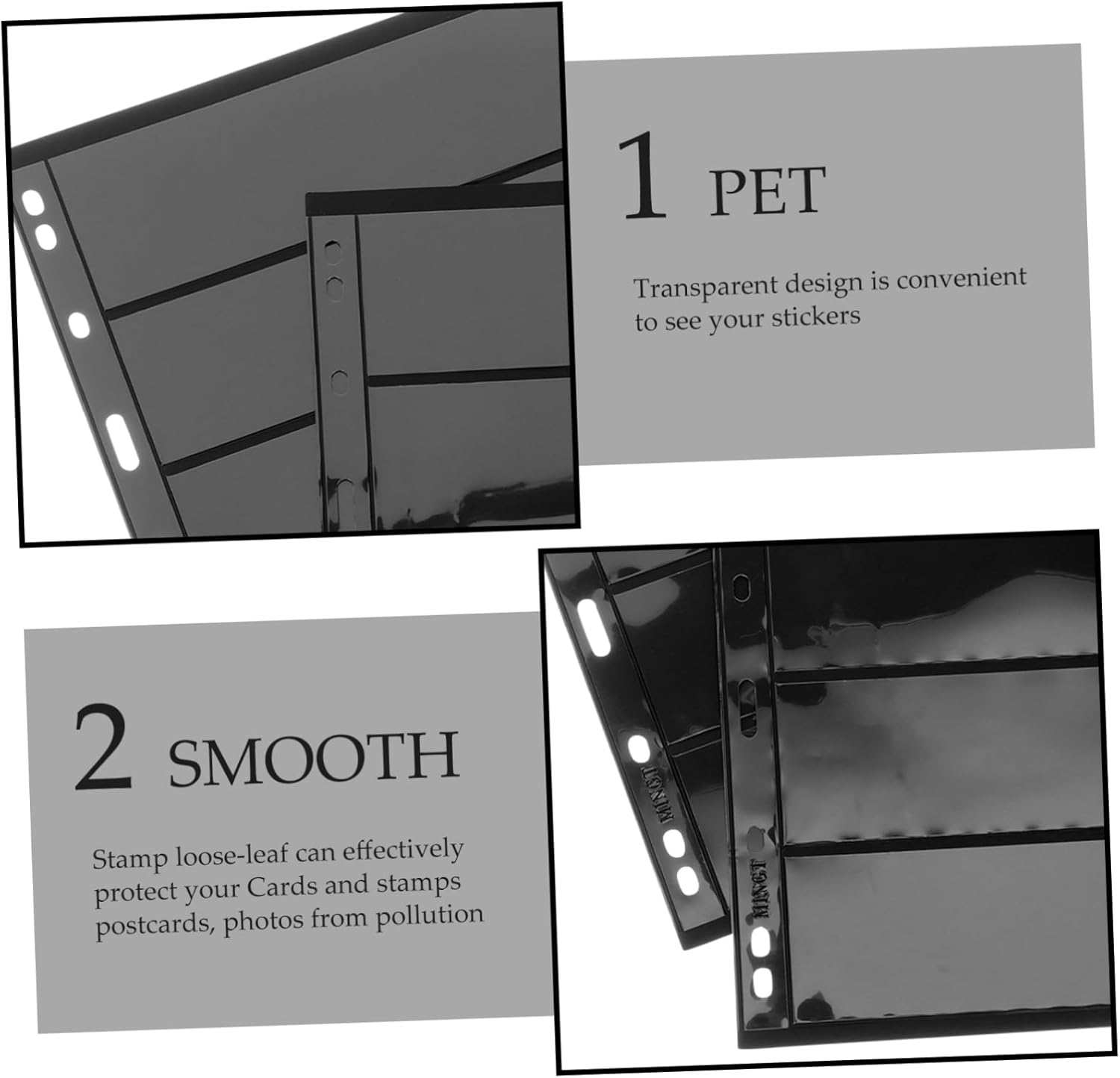 1 PET

Transparent design is convenient to see your stickers

2 SMOOTH

Stamp loose-leaf can effectively protect your Cards and stamps postcards, photos from pollution

MINGT

MINGT