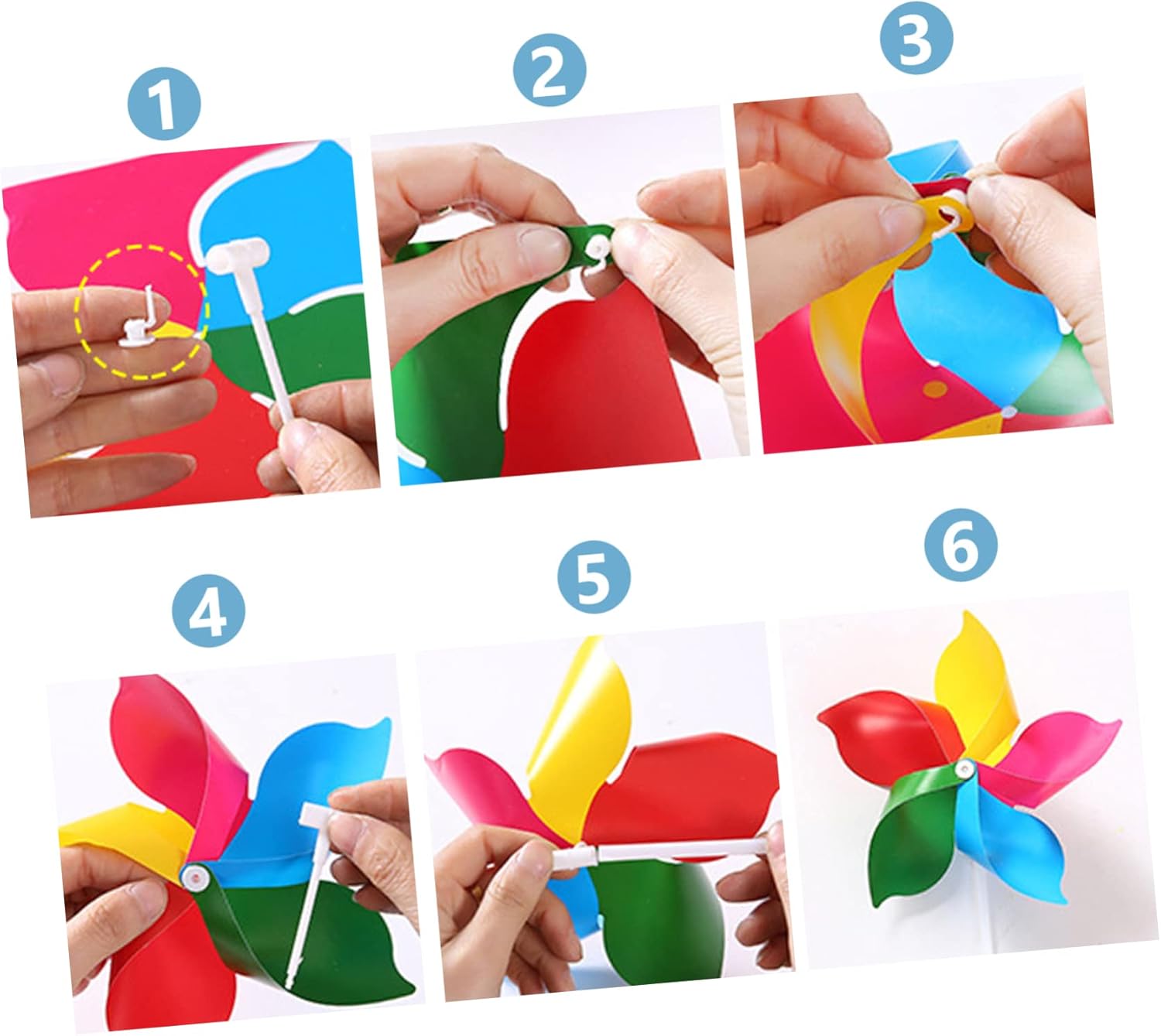 1

2

3

4

5

6