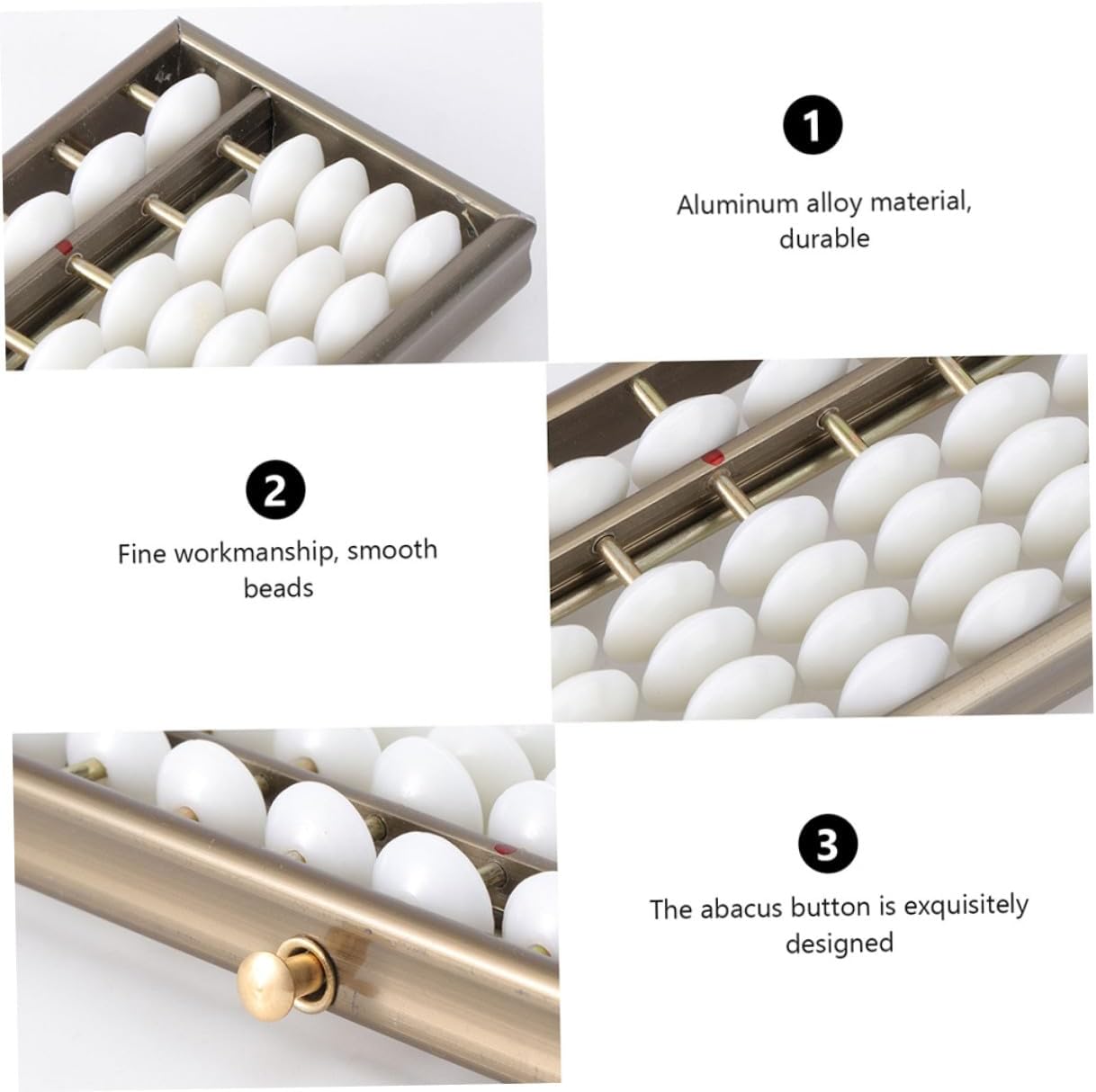 1

Aluminum alloy material, durable

2

Fine workmanship, smooth beads

3

The abacus button is exquisitely designed