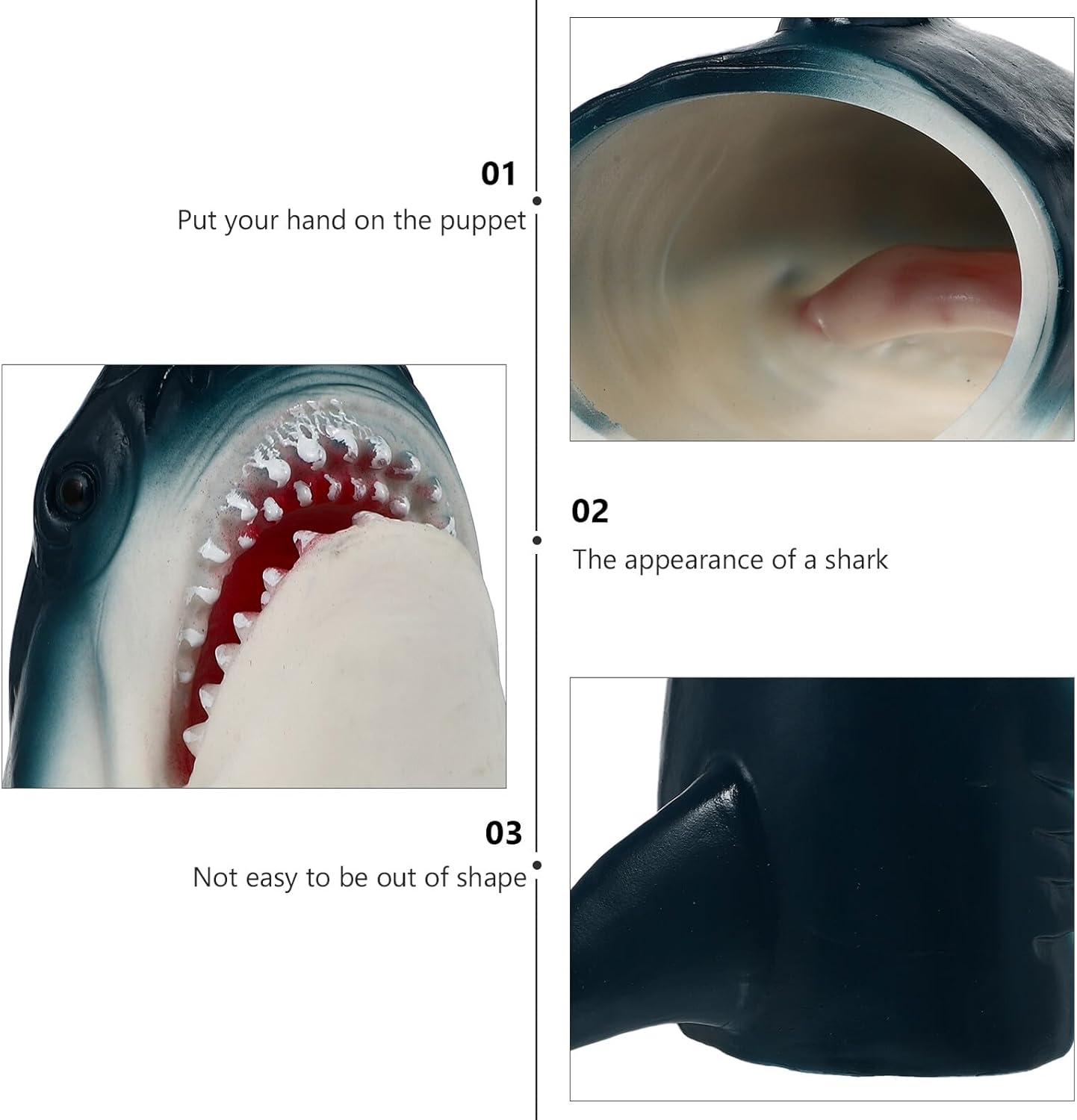 01
Put your hand on the puppet

02
The appearance of a shark

03
Not easy to be out of shape