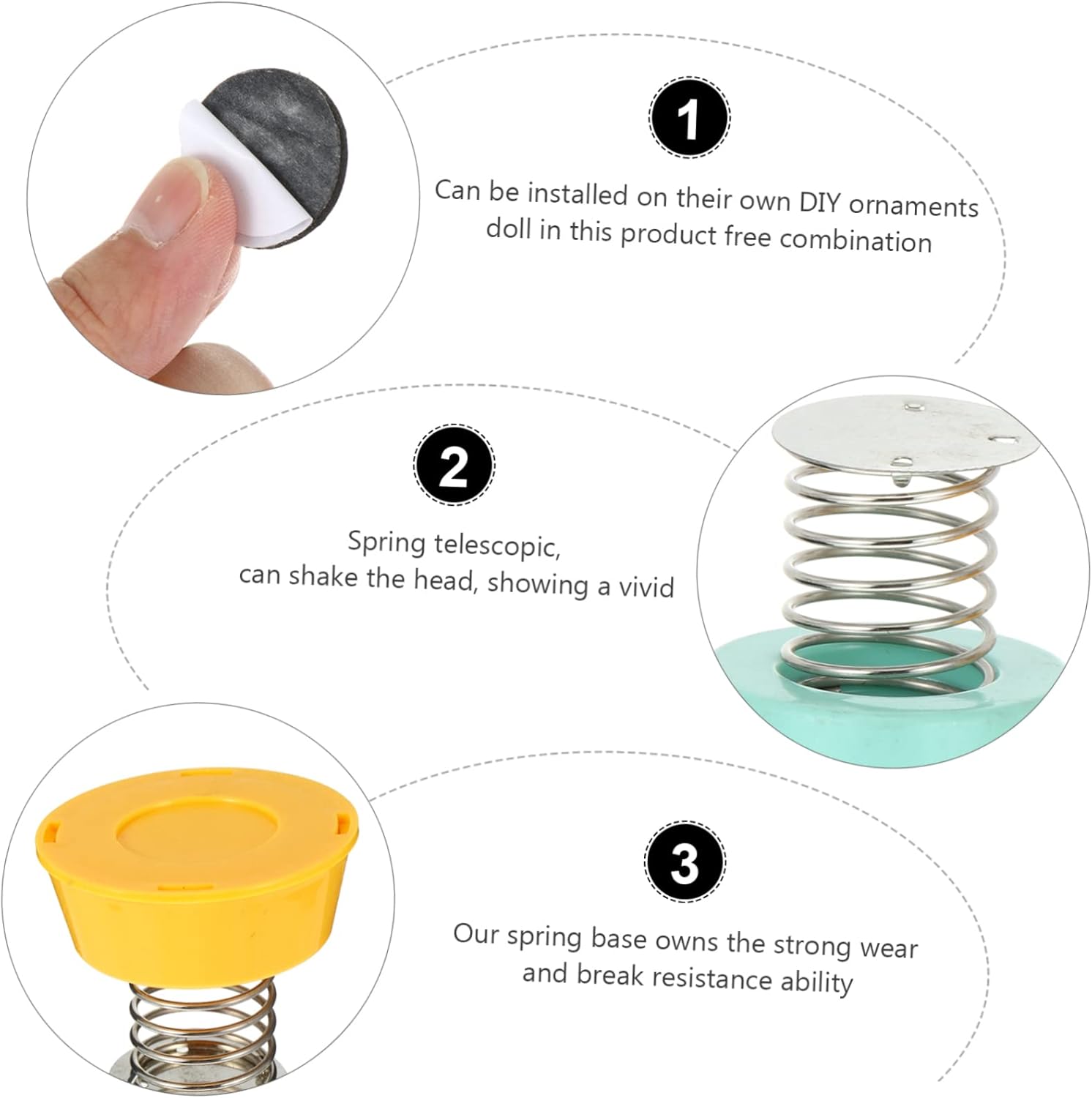 1

Can be installed on their own DIY ornaments doll in this product free combination

2

Spring telescopic, can shake the head, showing a vivid

3

Our spring base owns the strong wear and break resistance ability