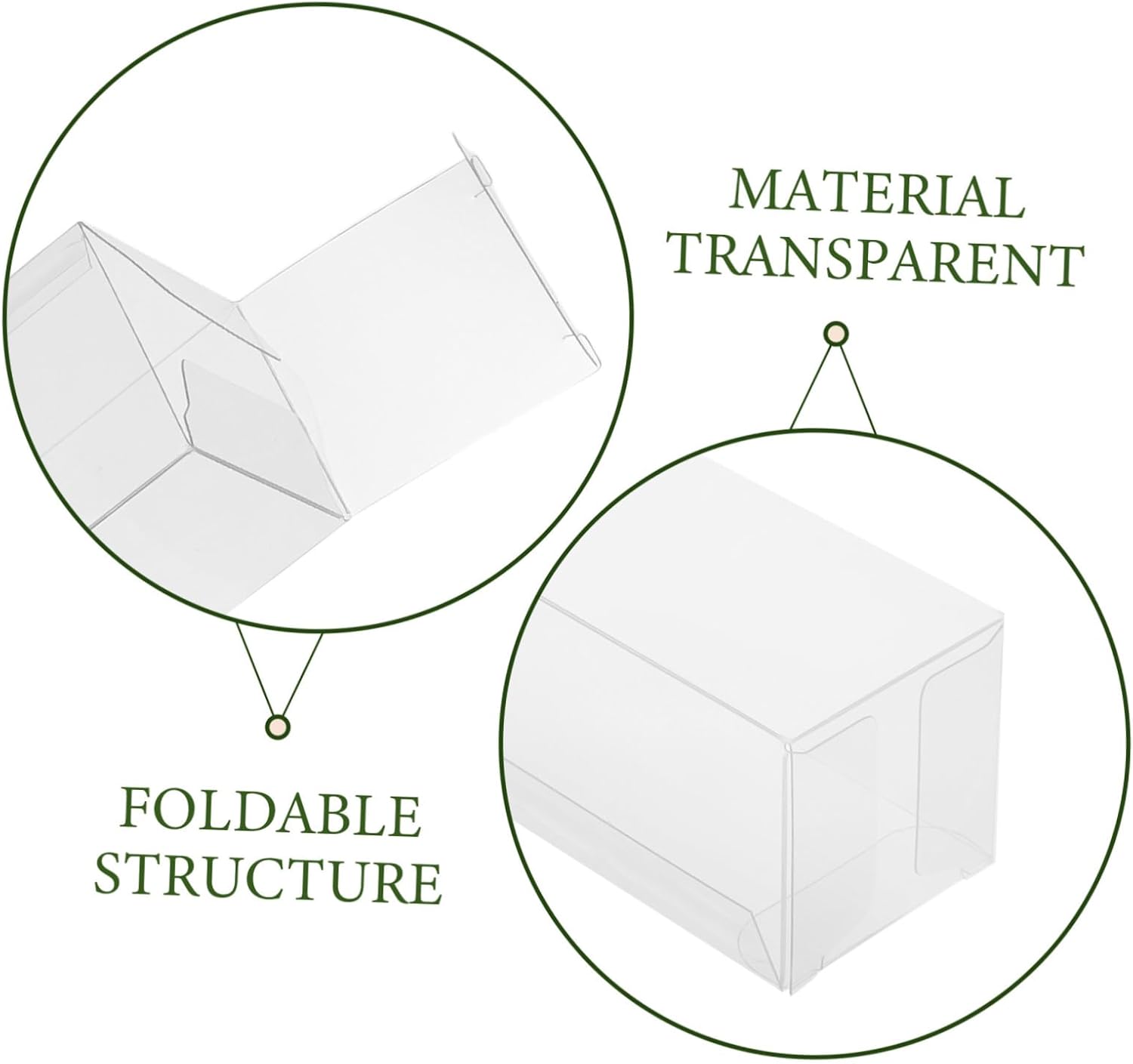 MATERIAL TRANSPARENT

FOLDABLE STRUCTURE