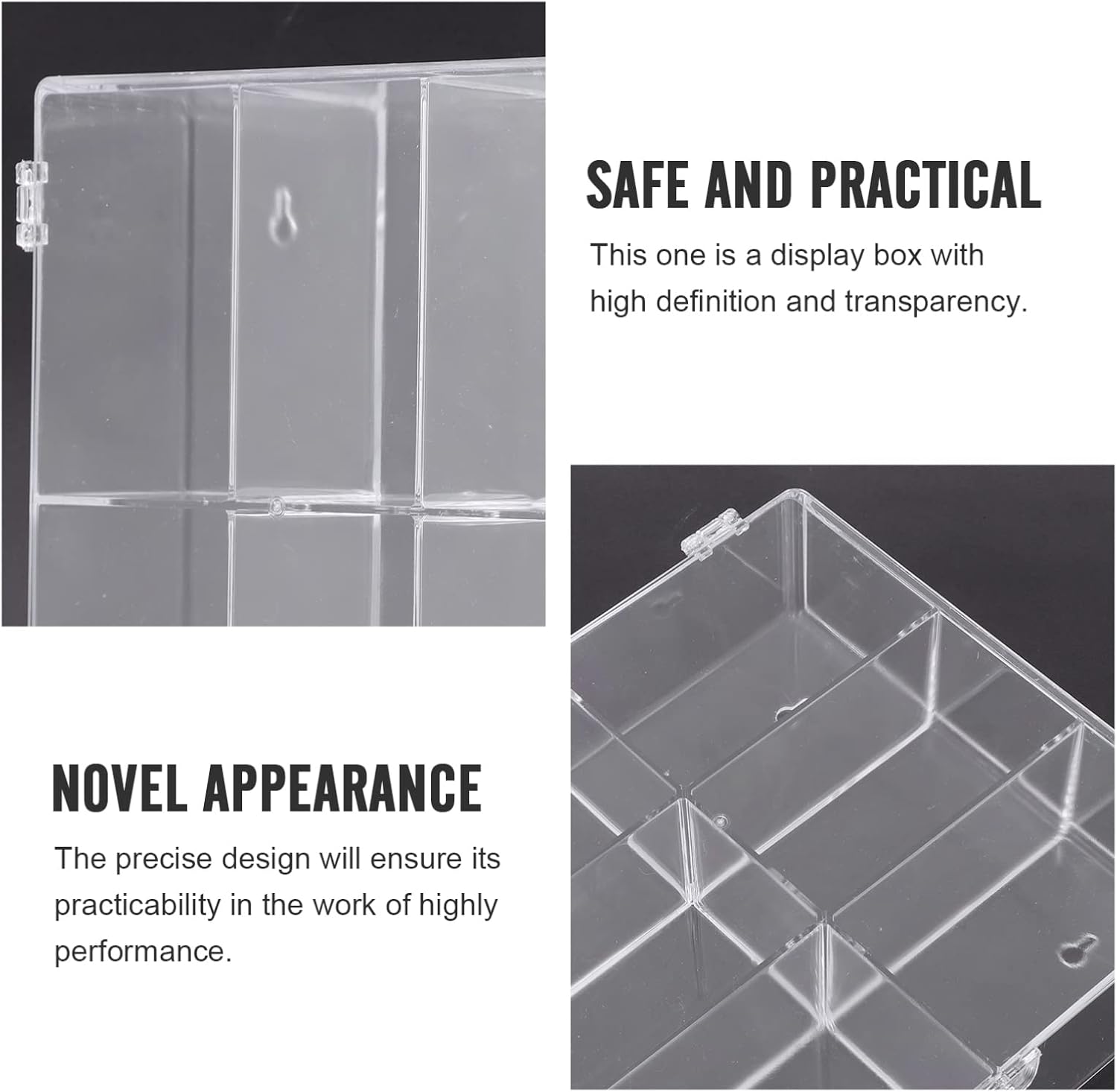 SAFE AND PRACTICAL

This one is a display box with high definition and transparency.

NOVEL APPEARANCE

The precise design will ensure its practicability in the work of highly performance.