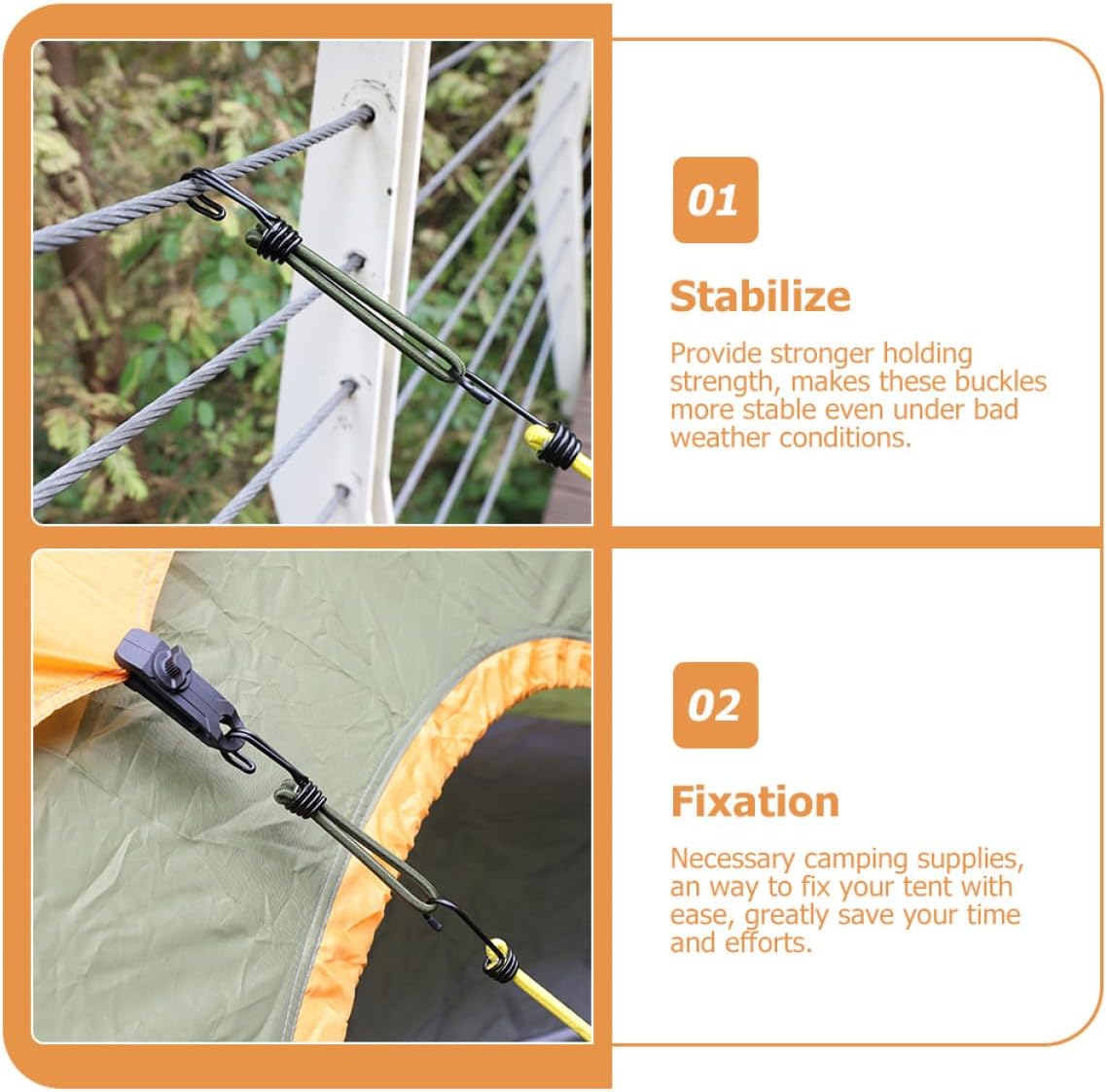 01

Stabilize

Provide stronger holding strength, makes these buckles more stable even under bad weather conditions.

02

Fixation

Necessary camping supplies, an way to fix your tent with ease, greatly save your time and efforts.