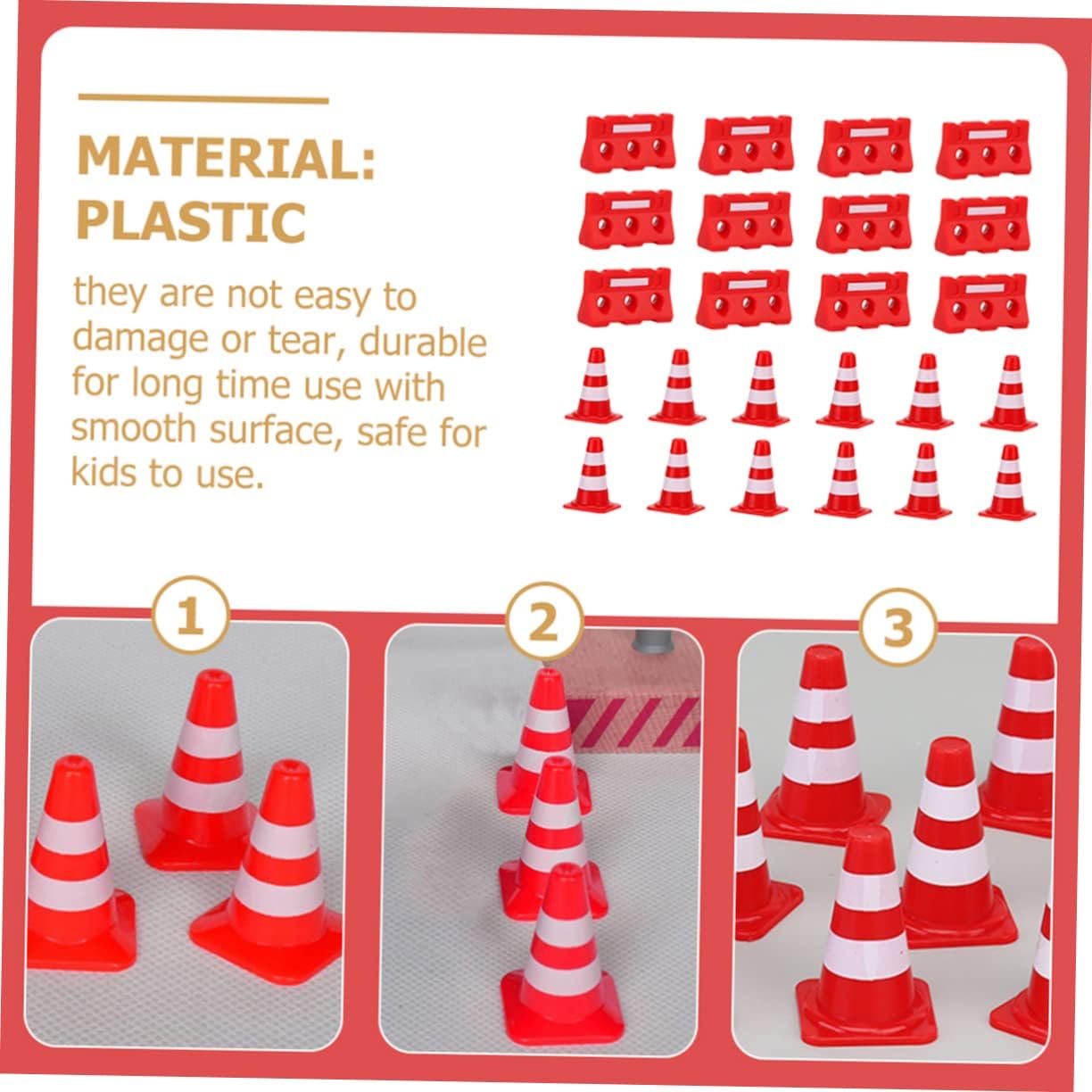 MATERIAL: PLASTIC

they are not easy to damage or tear, durable for long time use with smooth surface, safe for kids to use.

1

2

3