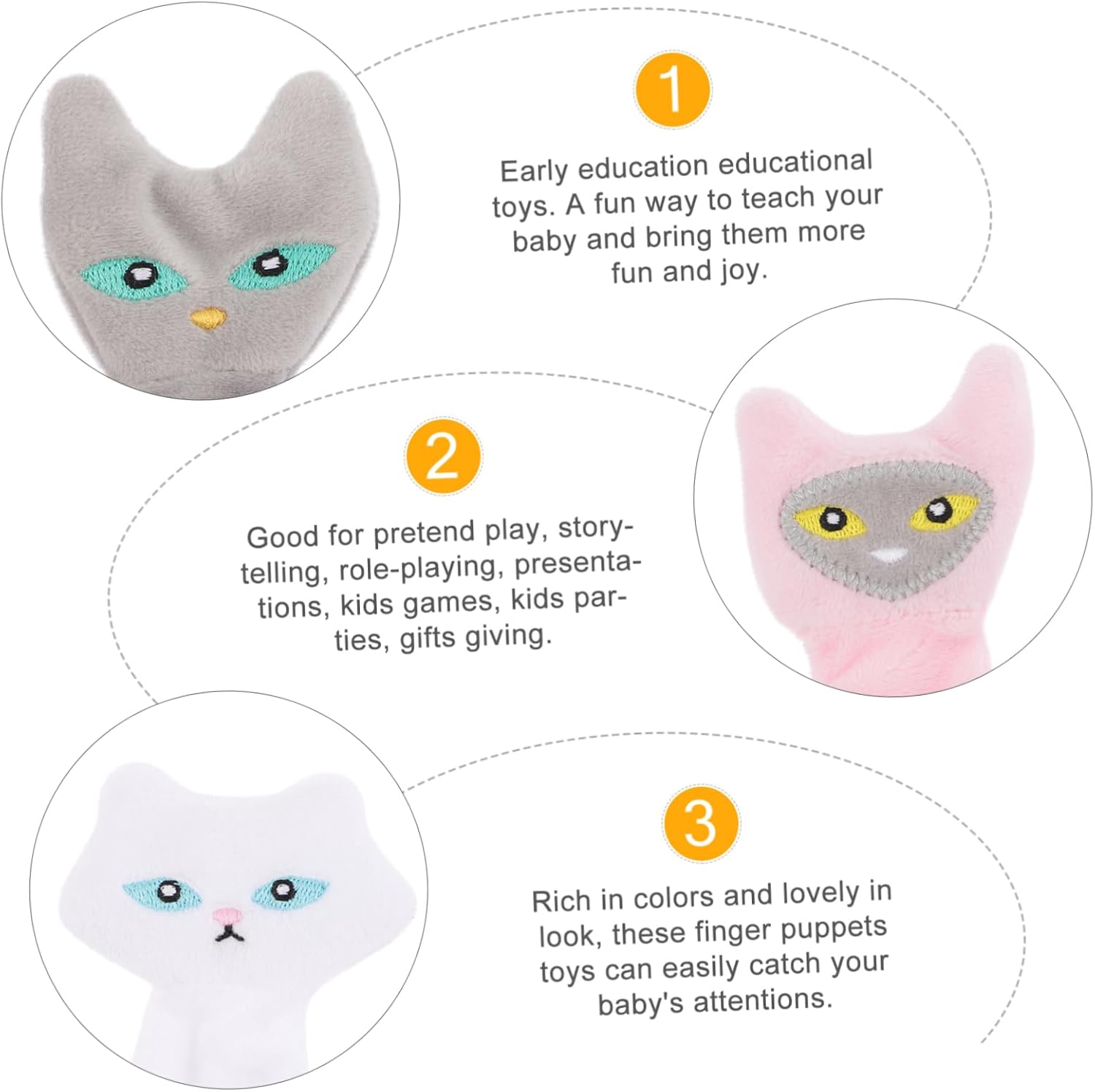 1

Early education educational toys. A fun way to teach your baby and bring them more fun and joy.

2

Good for pretend play, storytelling, role-playing, presentations, kids games, kids parties, gifts giving.

3

Rich in colors and lovely in look, these finger puppets toys can easily catch your baby's attentions.