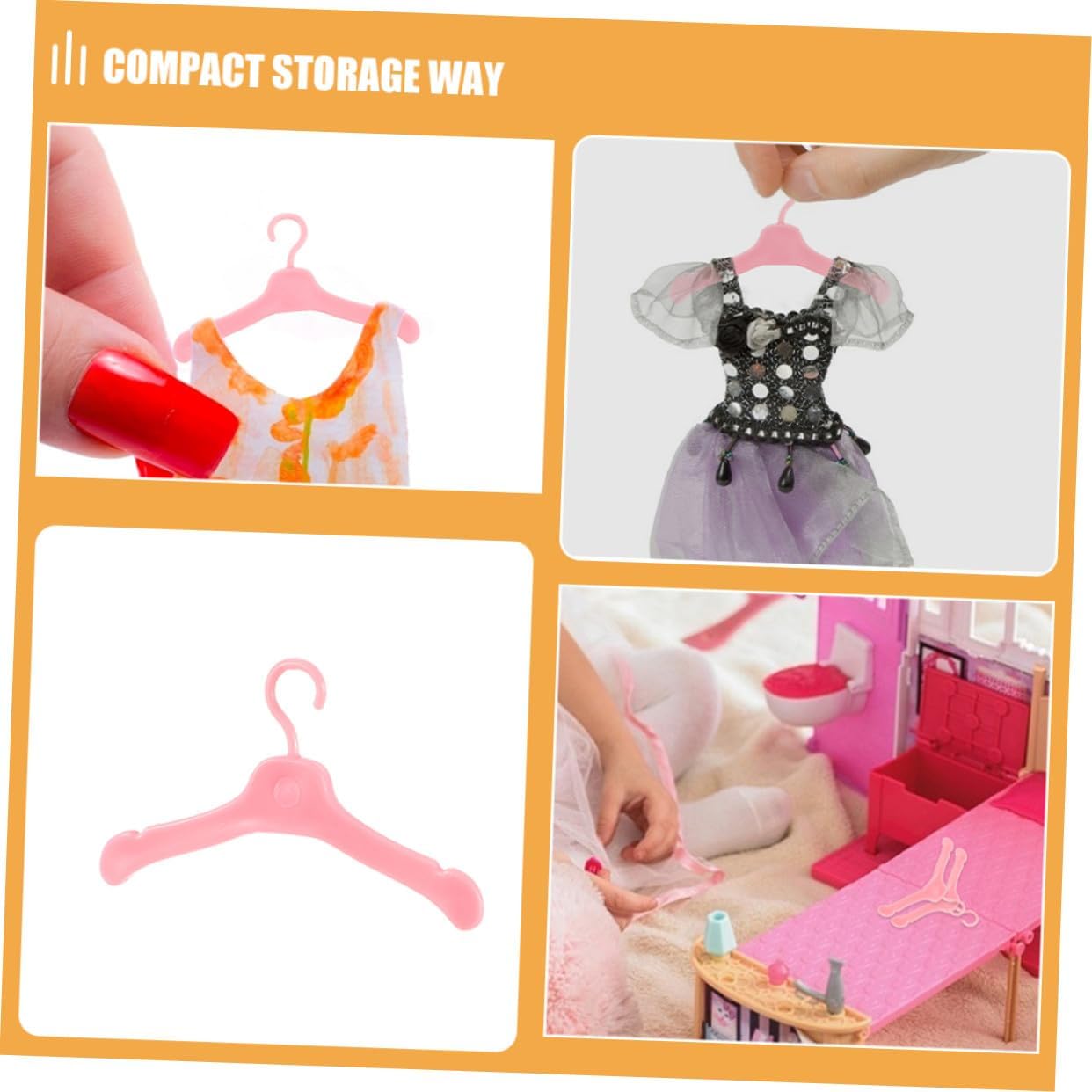 COMPACT STORAGE WAY