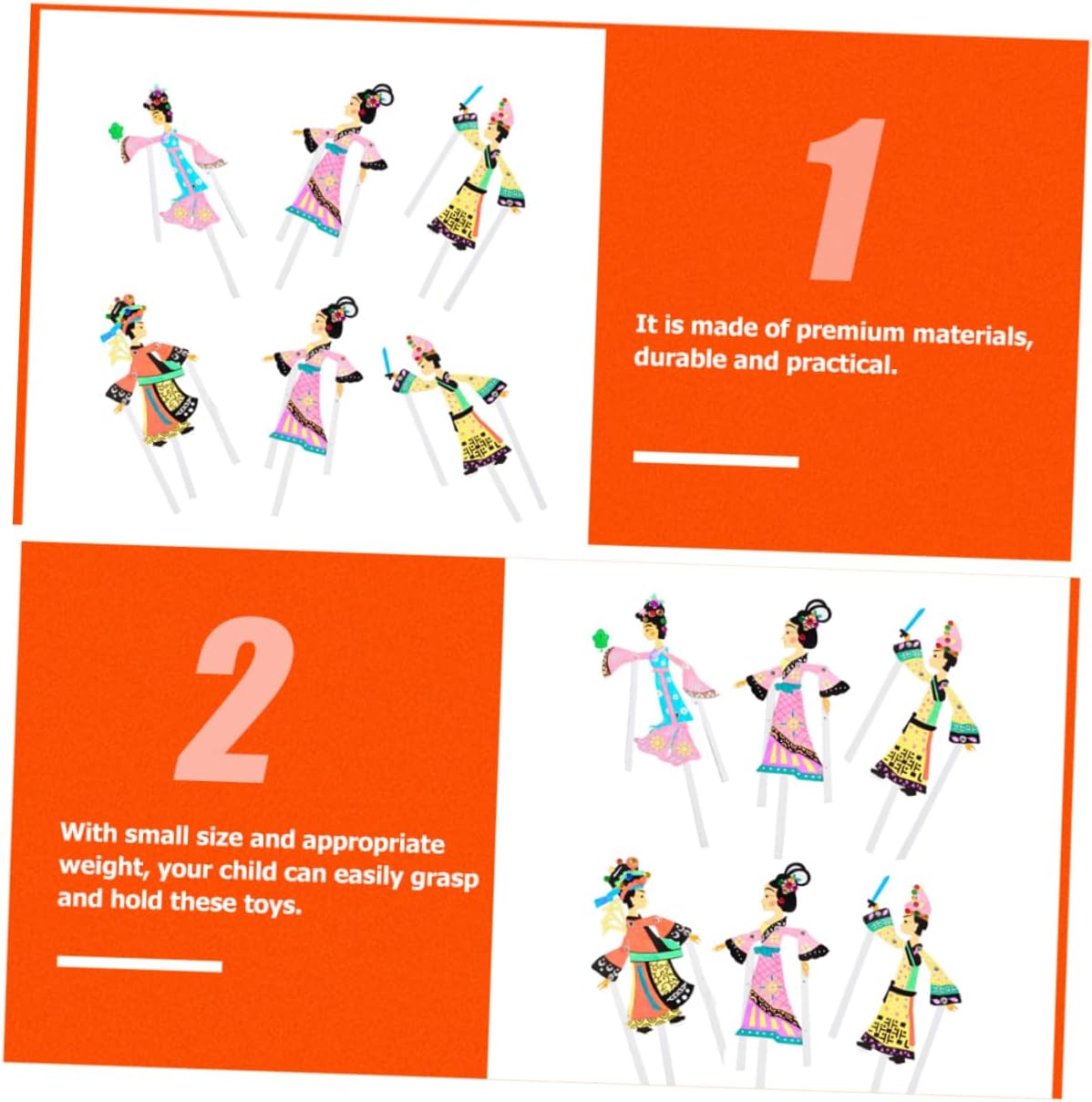 1

It is made of premium materials, durable and practical.

2

With small size and appropriate weight, your child can easily grasp and hold these toys.