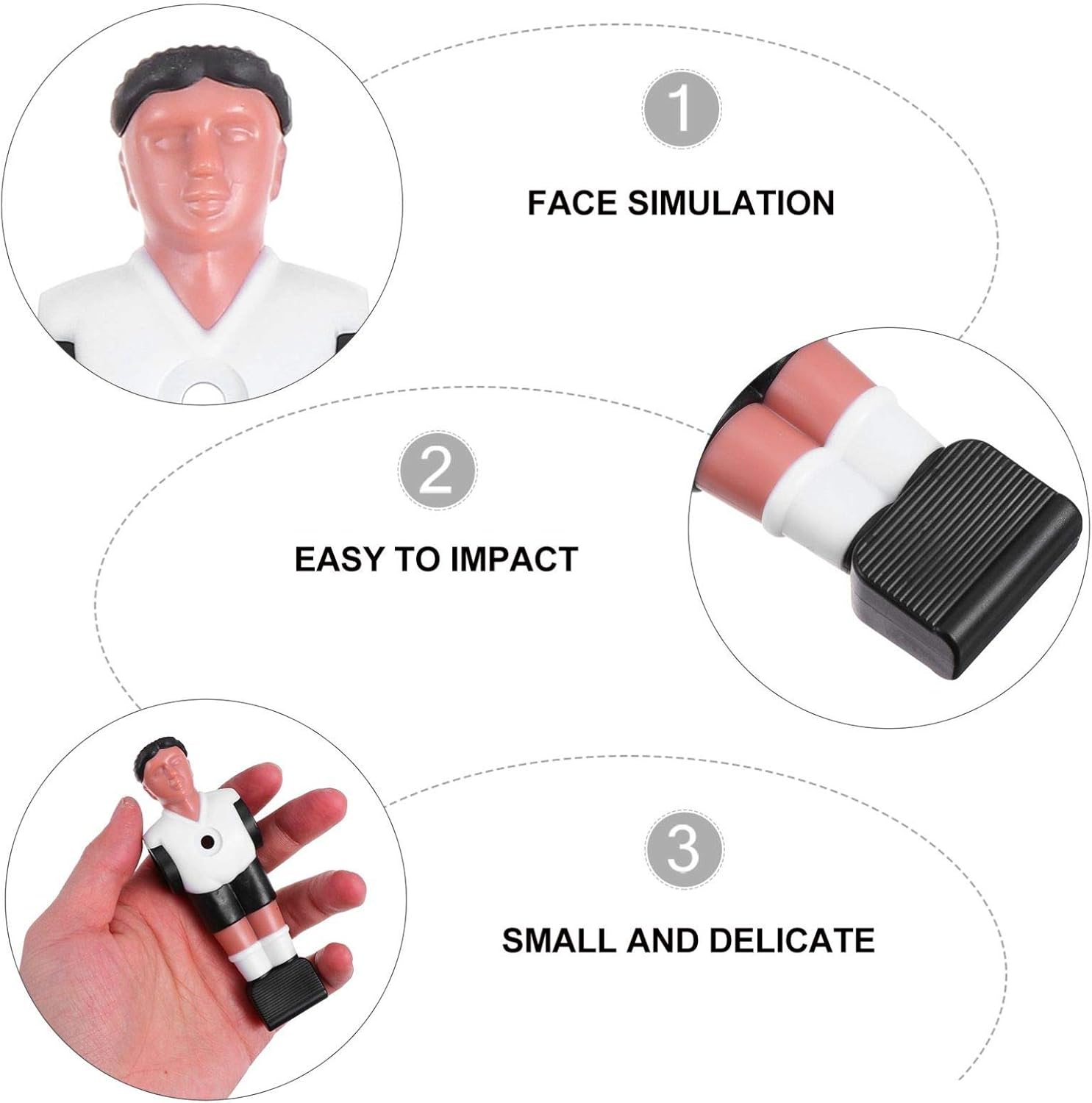 1

FACE SIMULATION

2

EASY TO IMPACT

3

SMALL AND DELICATE