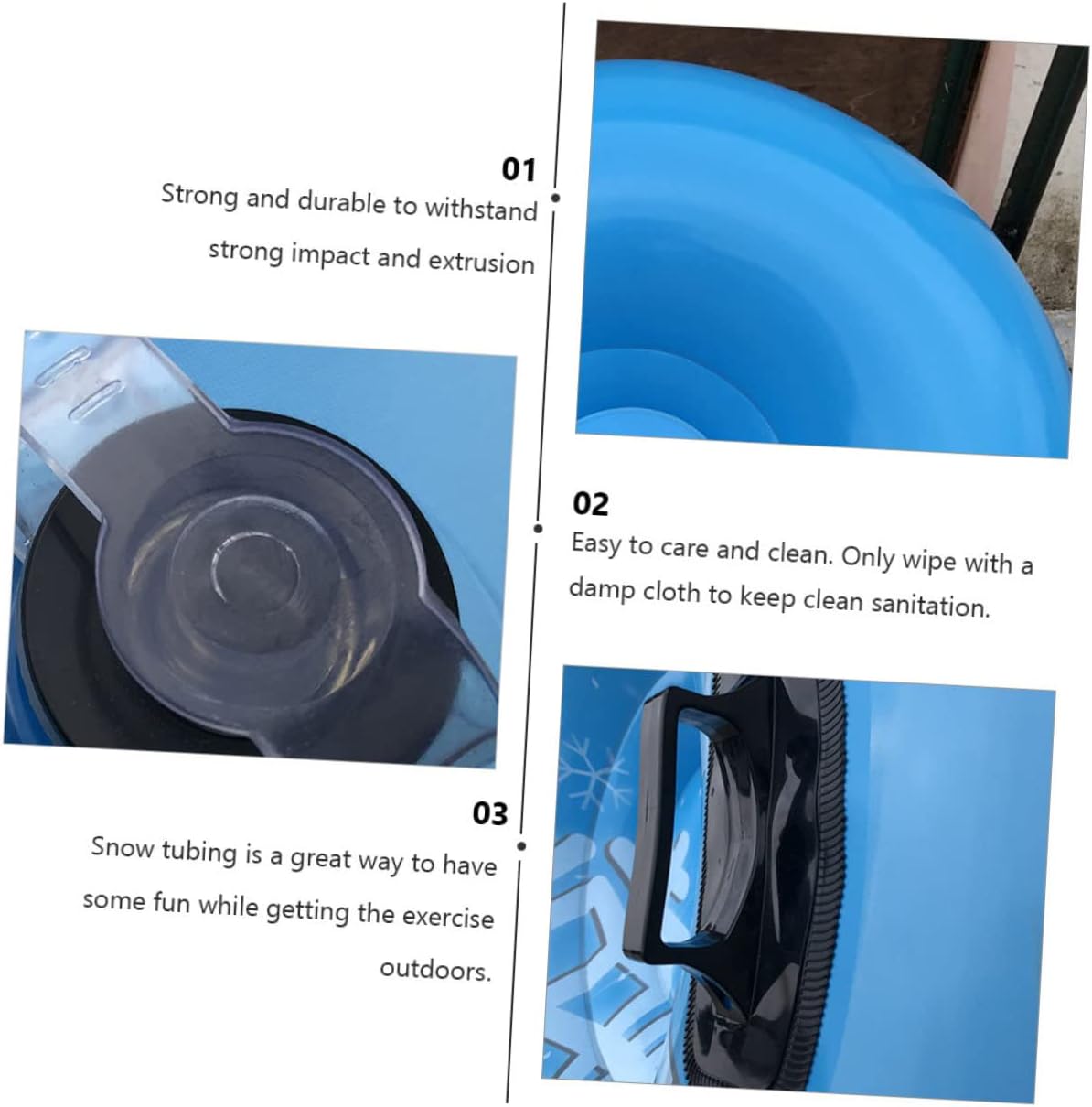 01
Strong and durable to withstand strong impact and extrusion

02
Easy to care and clean. Only wipe with a damp cloth to keep clean sanitation.

03
Snow tubing is a great way to have some fun while getting the exercise outdoors.