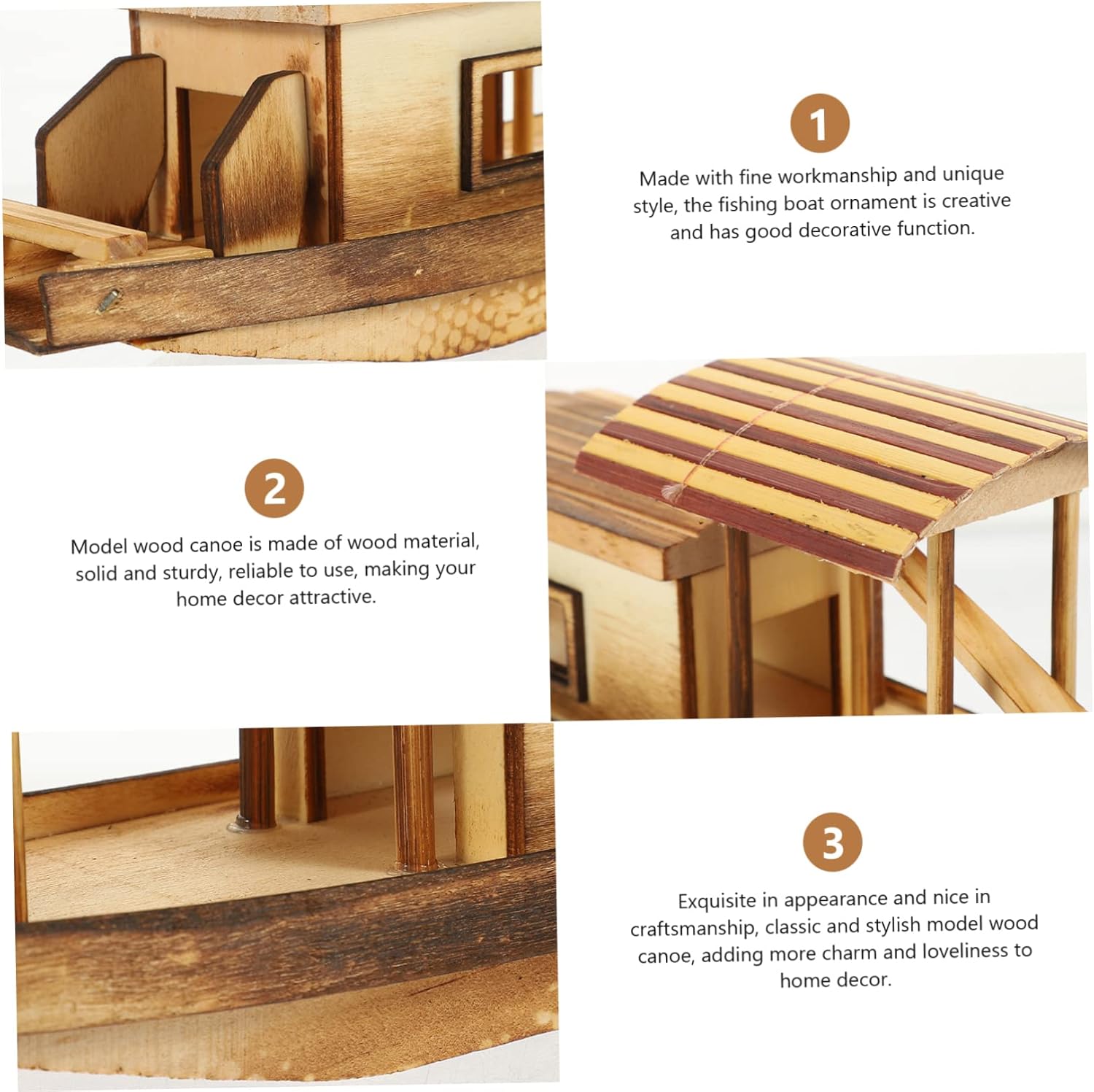 1

Made with fine workmanship and unique style, the fishing boat ornament is creative and has good decorative function.

2

Model wood canoe is made of wood material, solid and sturdy, reliable to use, making your home decor attractive.

3

Exquisite in appearance and nice in craftsmanship, classic and stylish model wood canoe, adding more charm and loveliness to home decor.