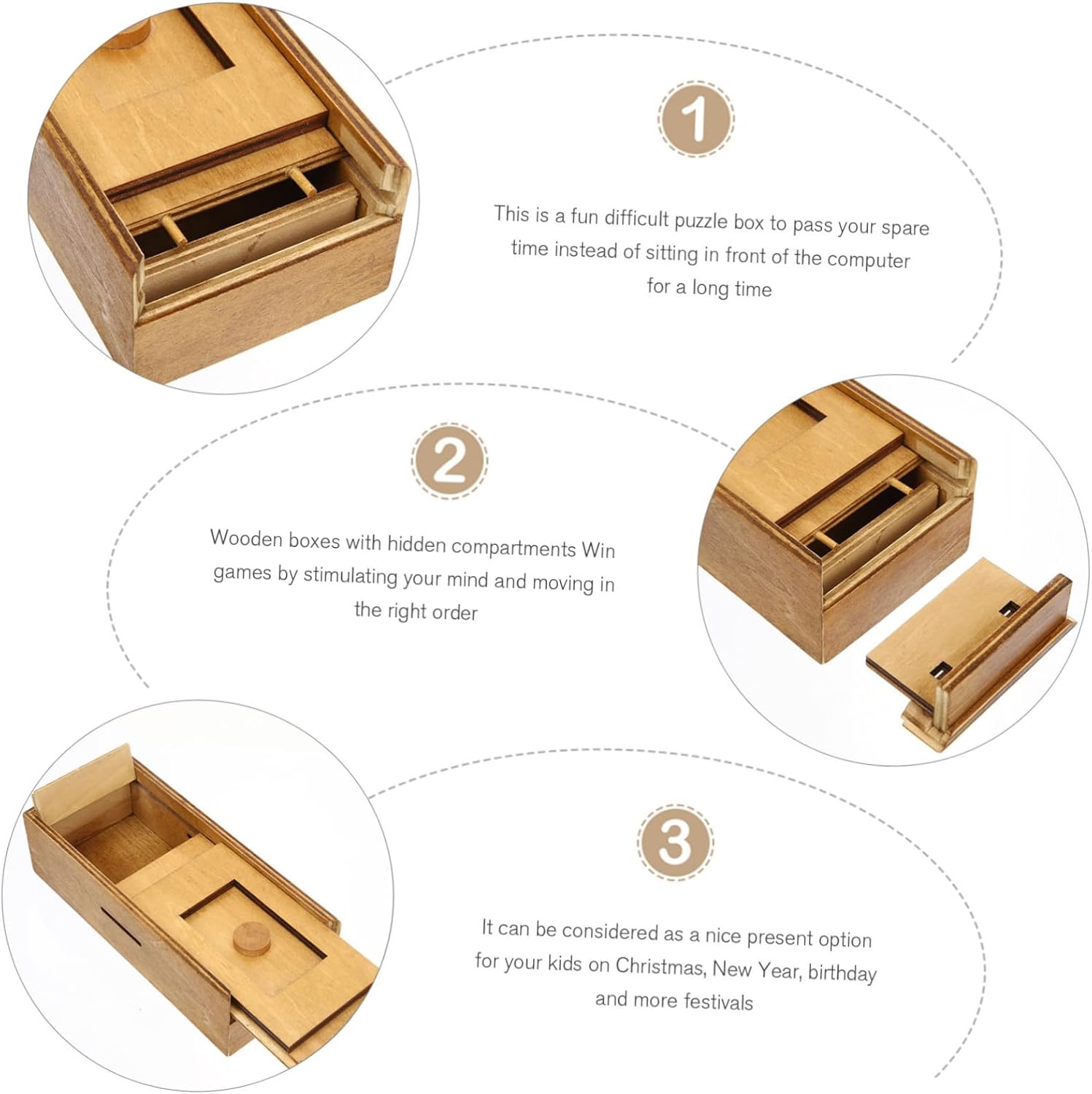 1

This is a fun difficult puzzle box to pass your spare time instead of sitting in front of the computer for a long time

2

Wooden boxes with hidden compartments Win games by stimulating your mind and moving in the right order

3

It can be considered as a nice present option for your kids on Christmas, New Year, birthday and more festivals